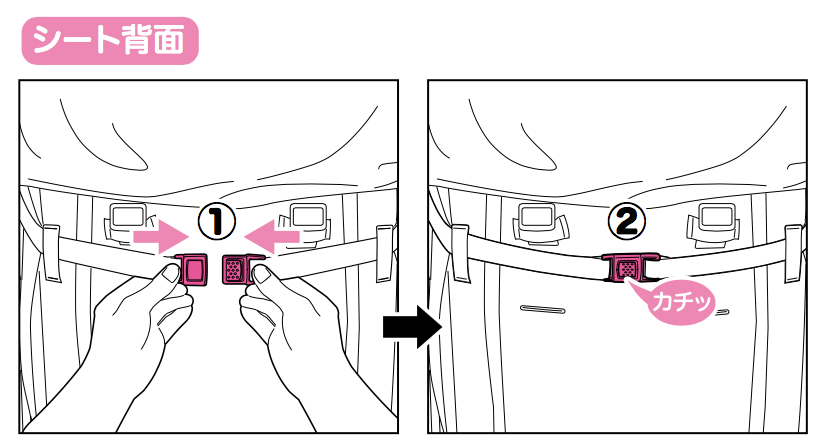 シート背面

①

②

カチッ