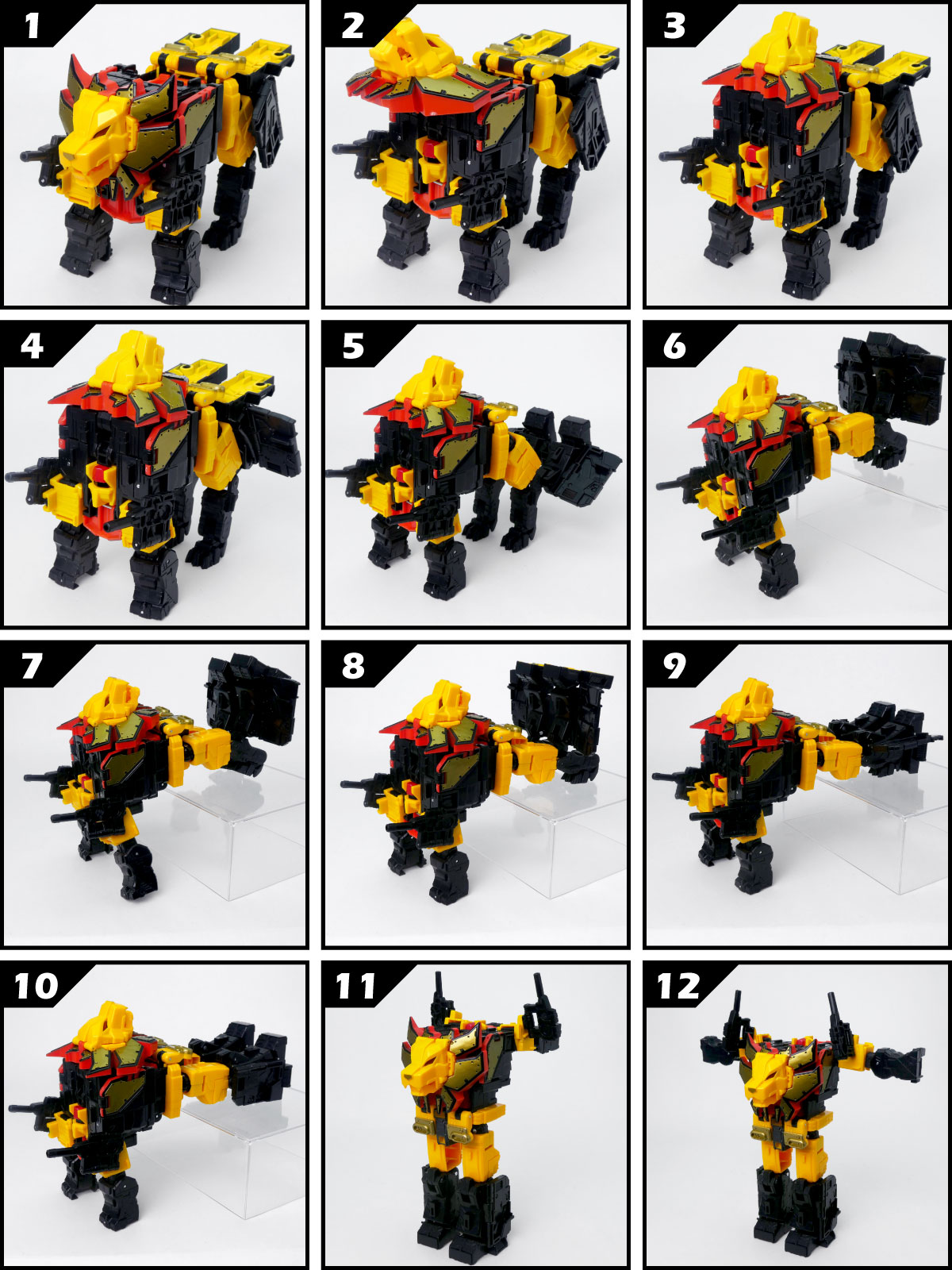 1

2

3

4

5

6

7

8

9

10

11

12