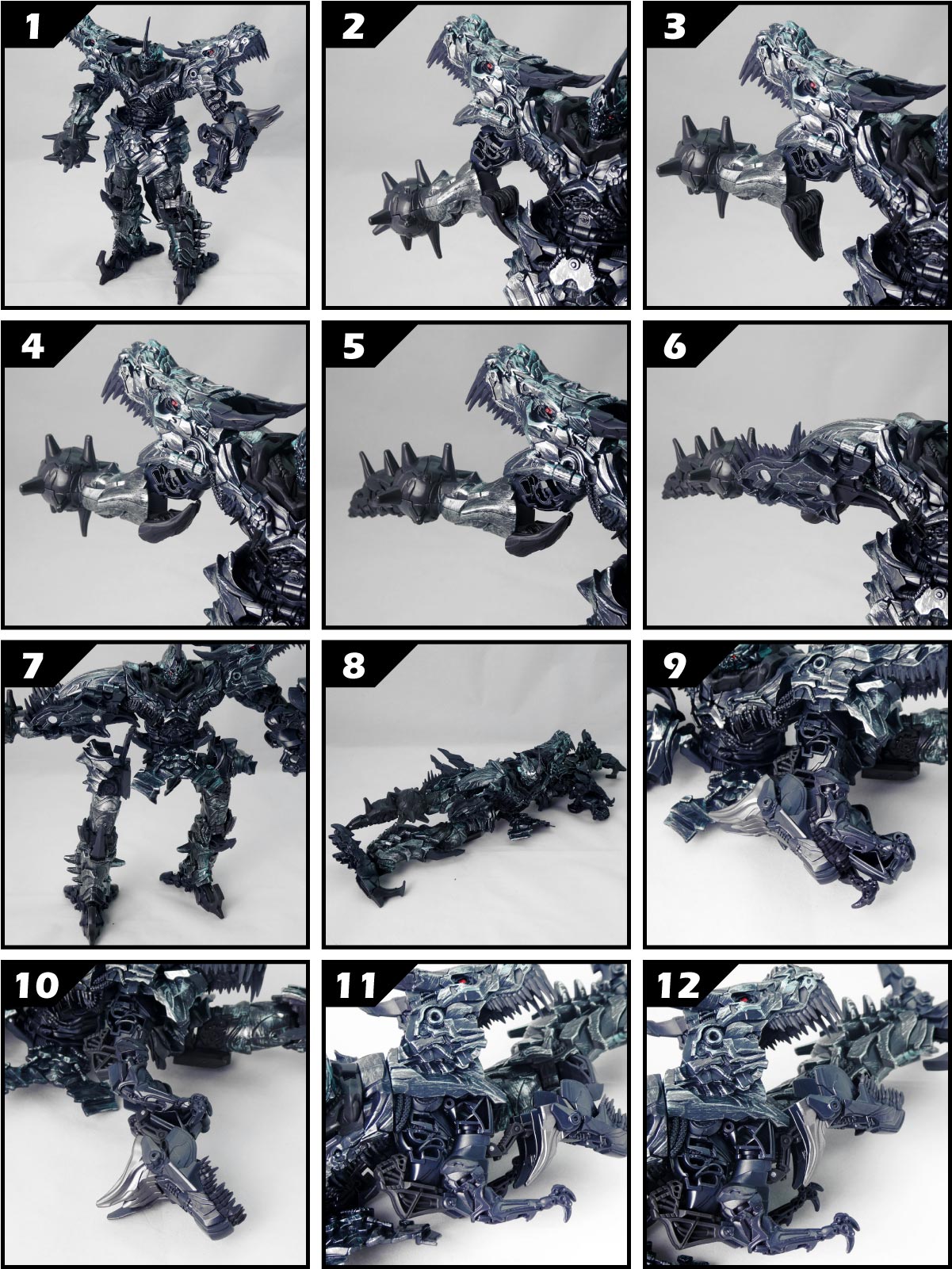 1
2
3
4
5
6
7
8
9
10
11
12