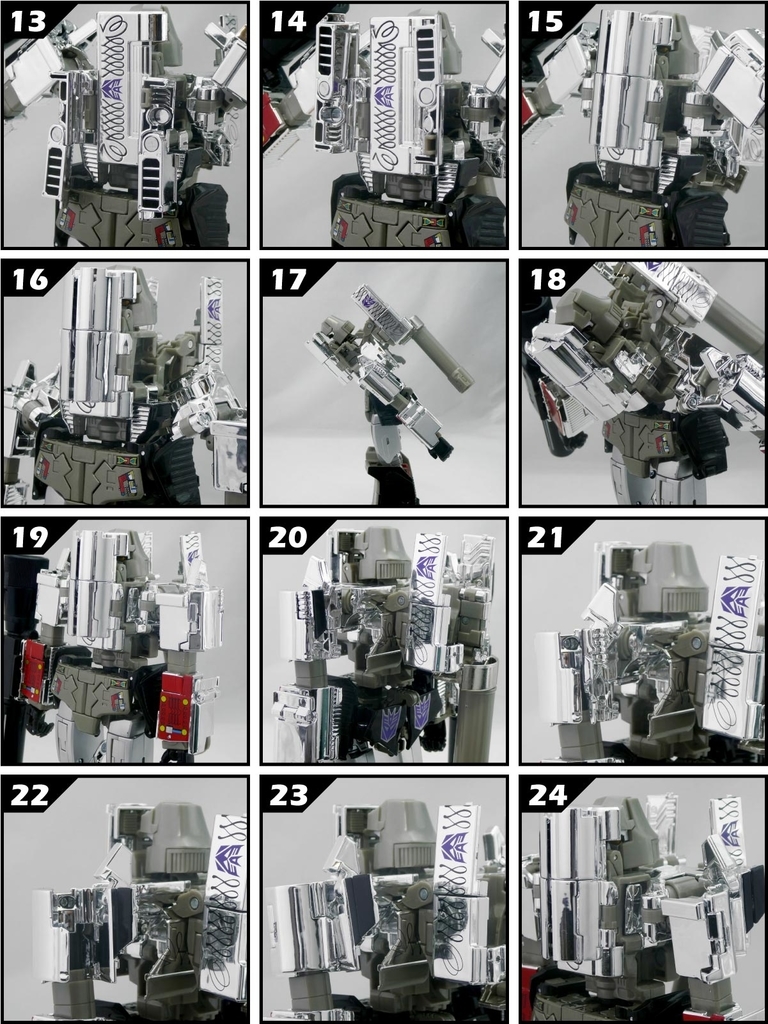 13

14

15

16

17

18

19

20

21

22

23

24