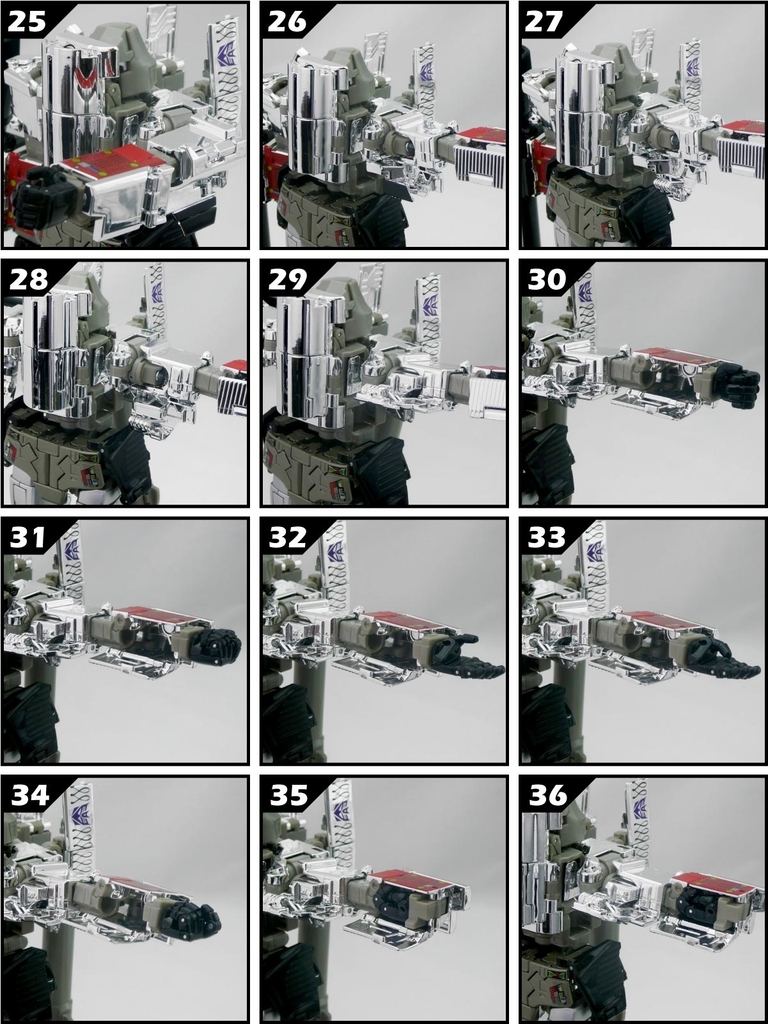 25

26

27

28

29

30

31

32

33

34

35

36