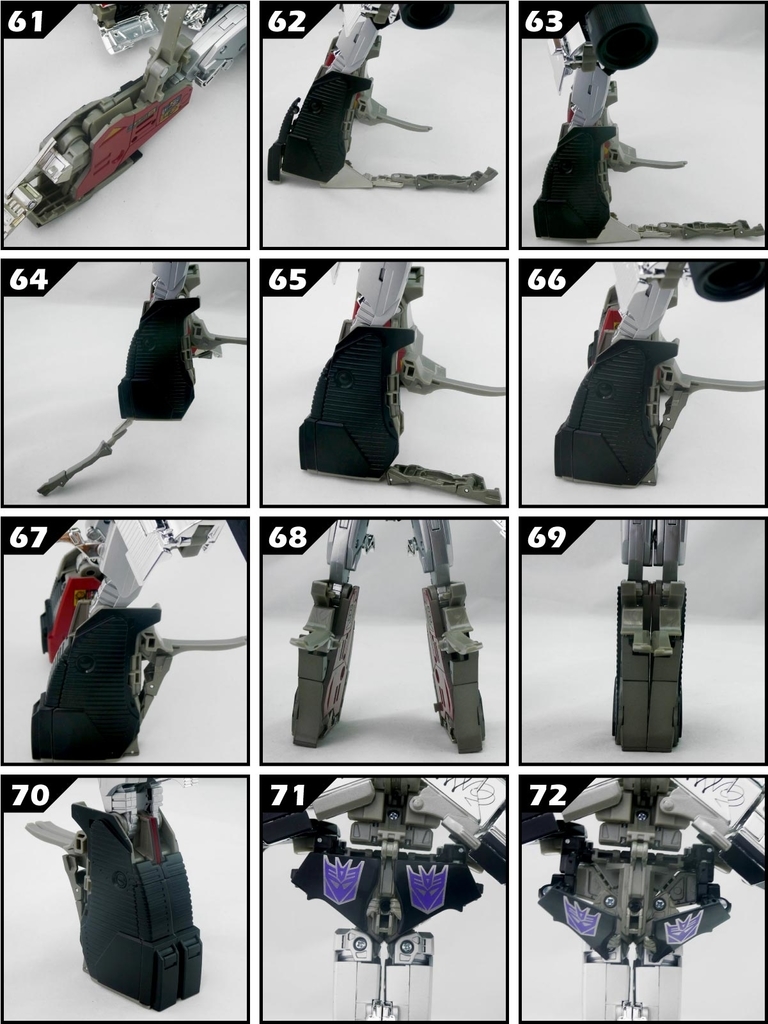 61

62

63

64

65

66

67

68

69

70

71

72