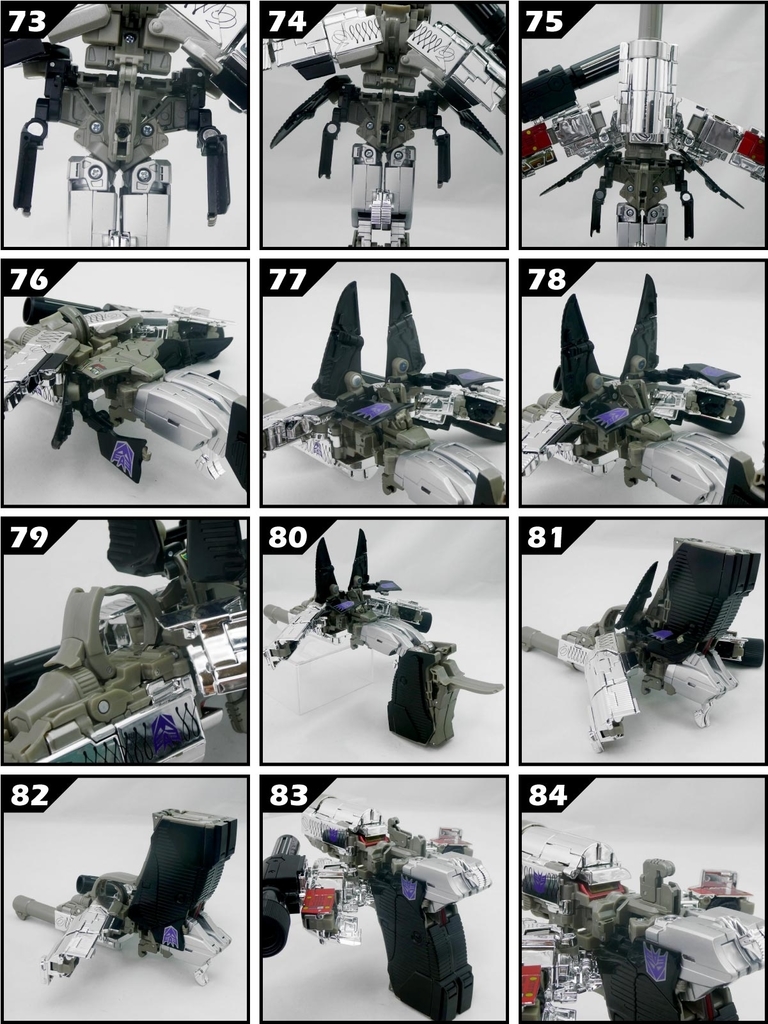 73

74

75

76

77

78

79

80

81

82

83

84