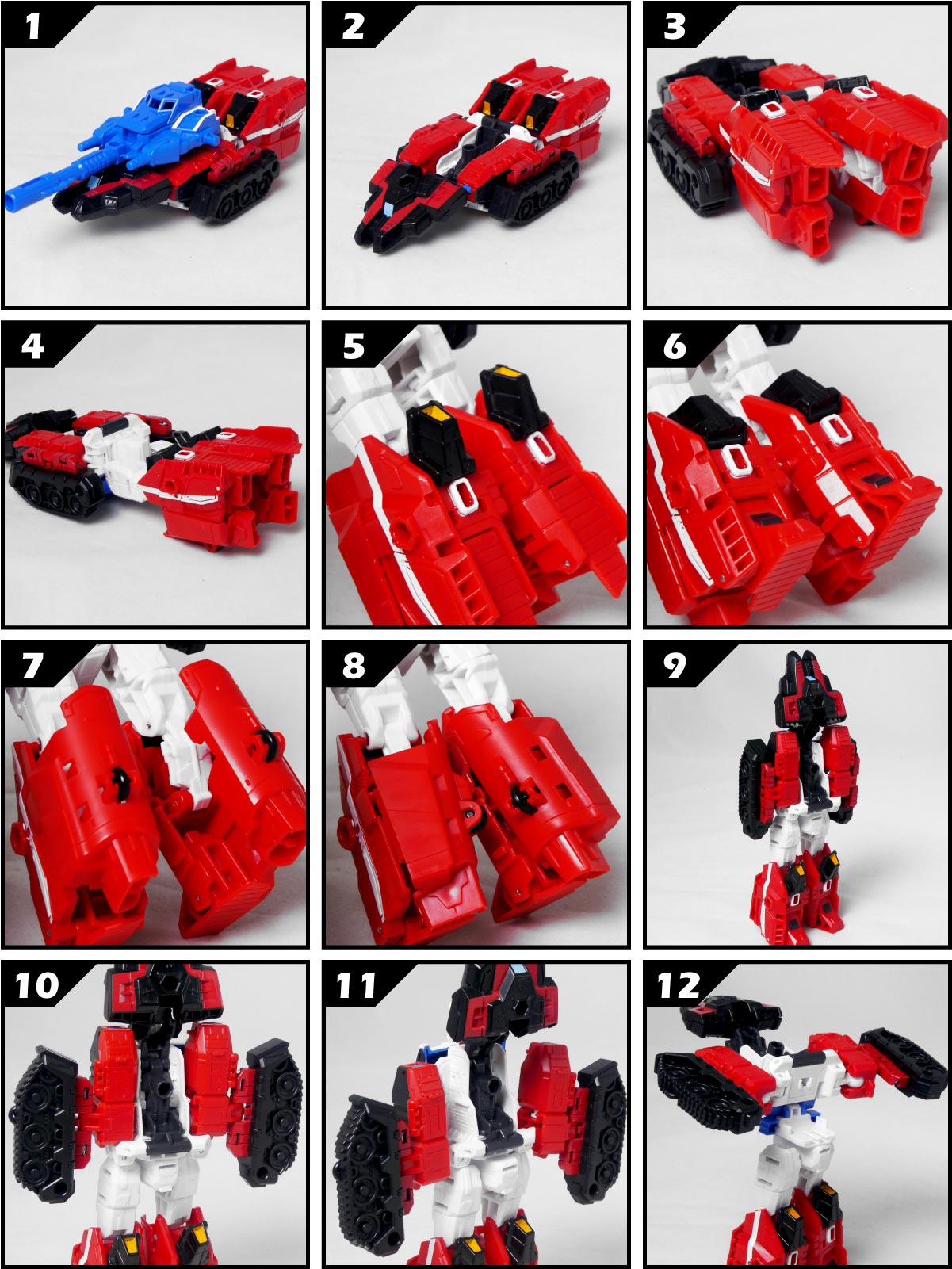 1

2

3

4

5

6

7

8

9

10

11

12