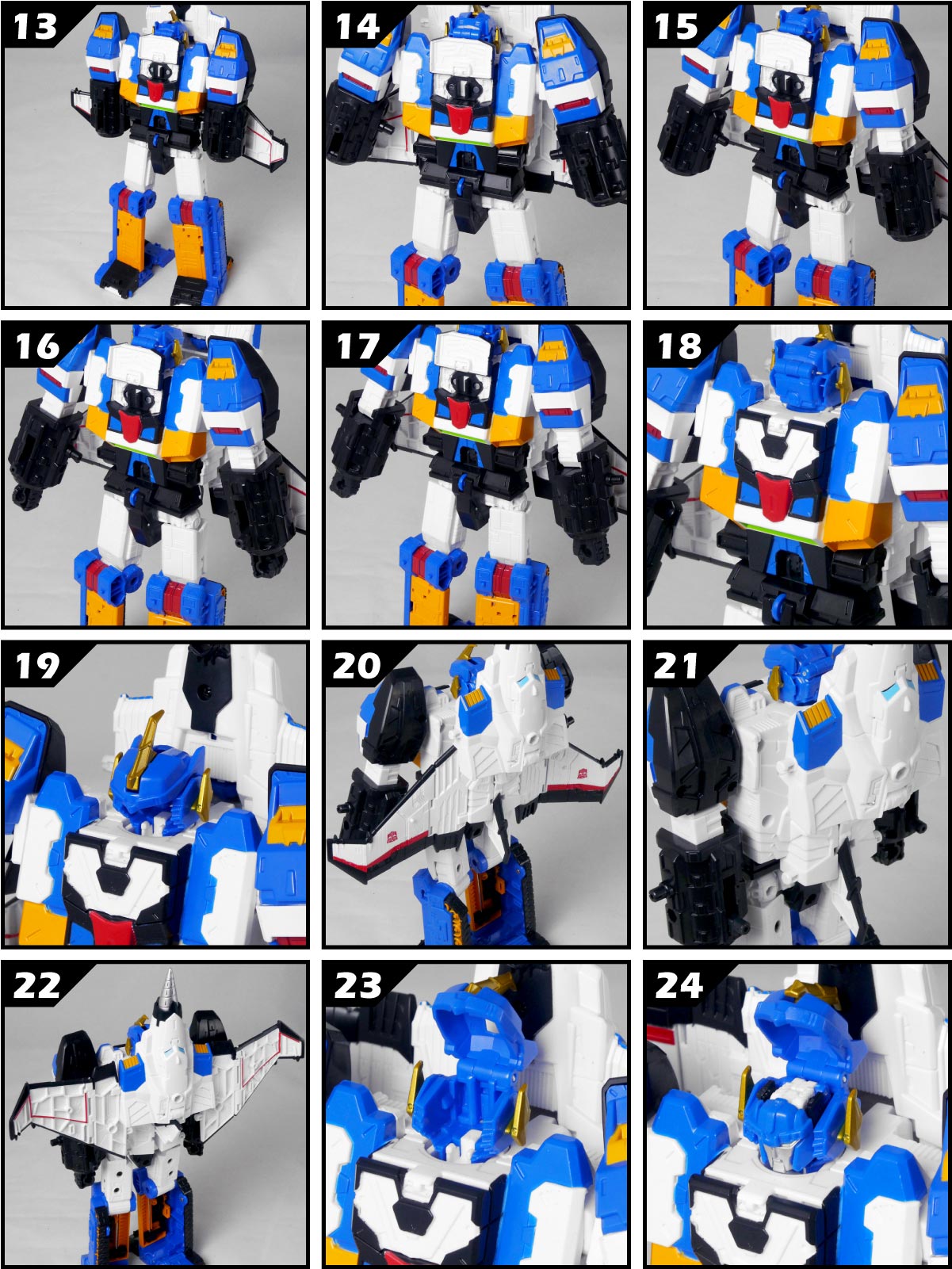 13

14

15

16

17

18

19

20

21

22

23

24