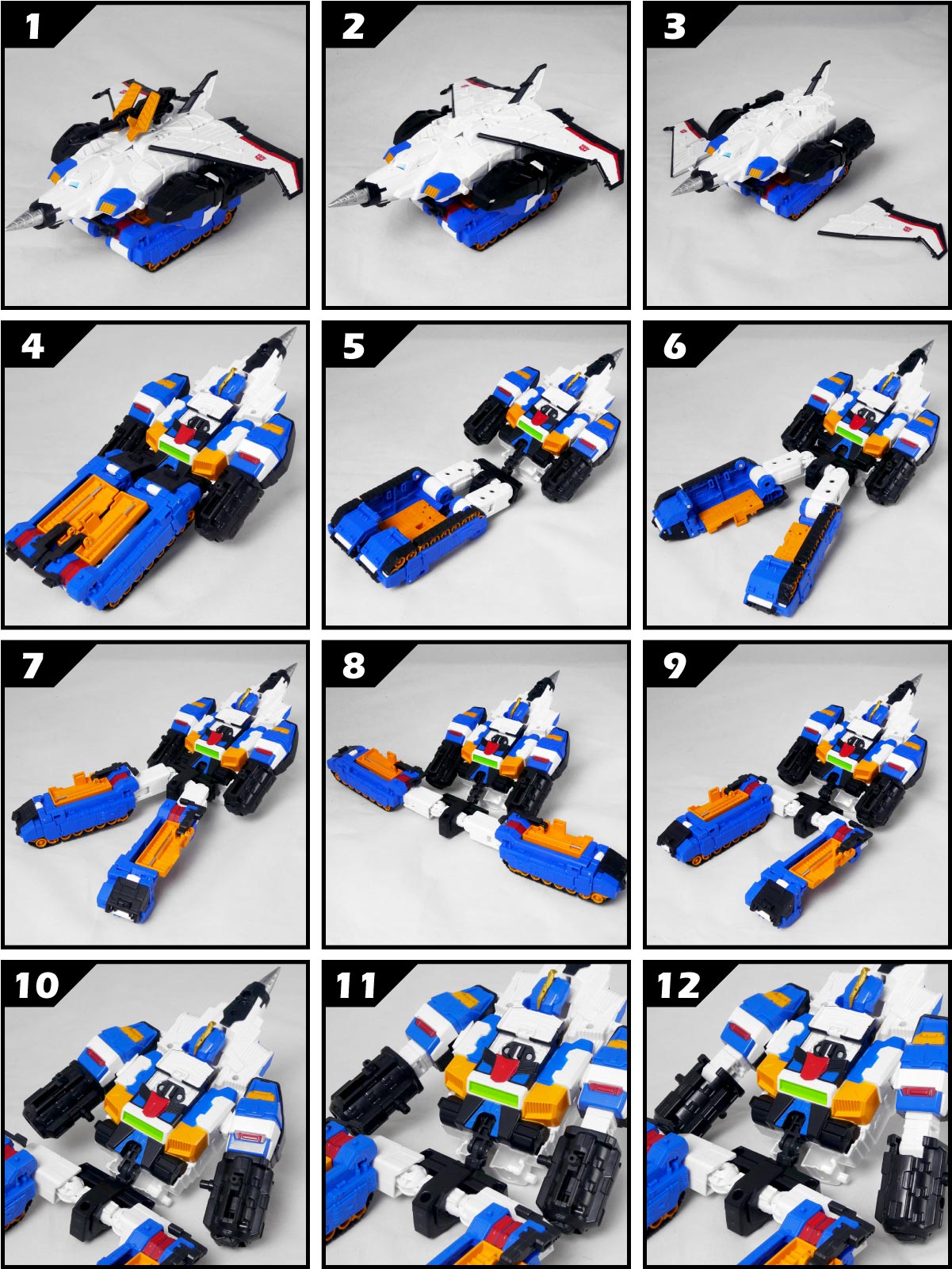 1
2
3
4
5
6
7
8
9
10
11
12