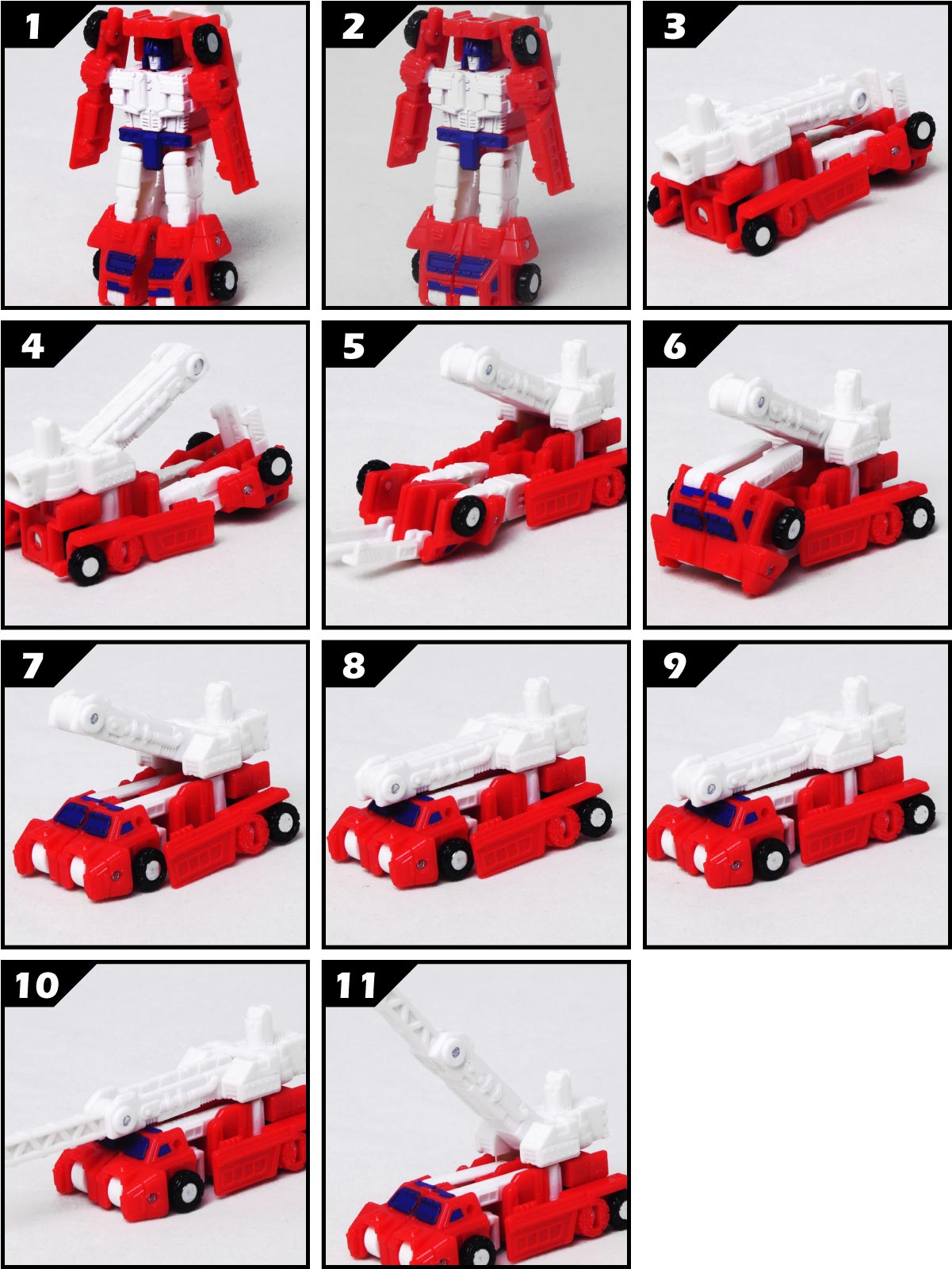 1

2

3

4

5

6

7

8

9

10

11