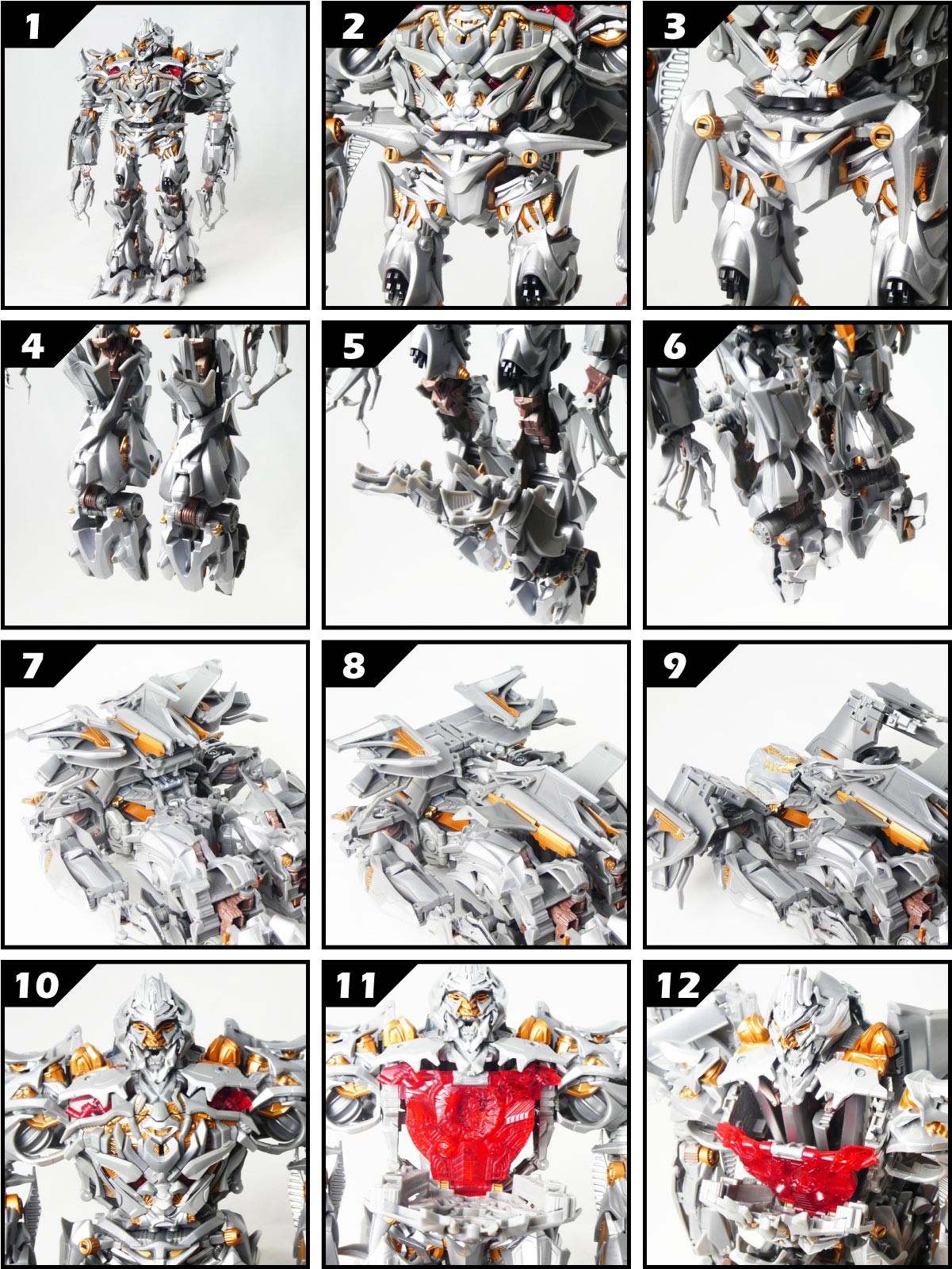 1
2
3
4
5
6
7
8
9
10
11
12