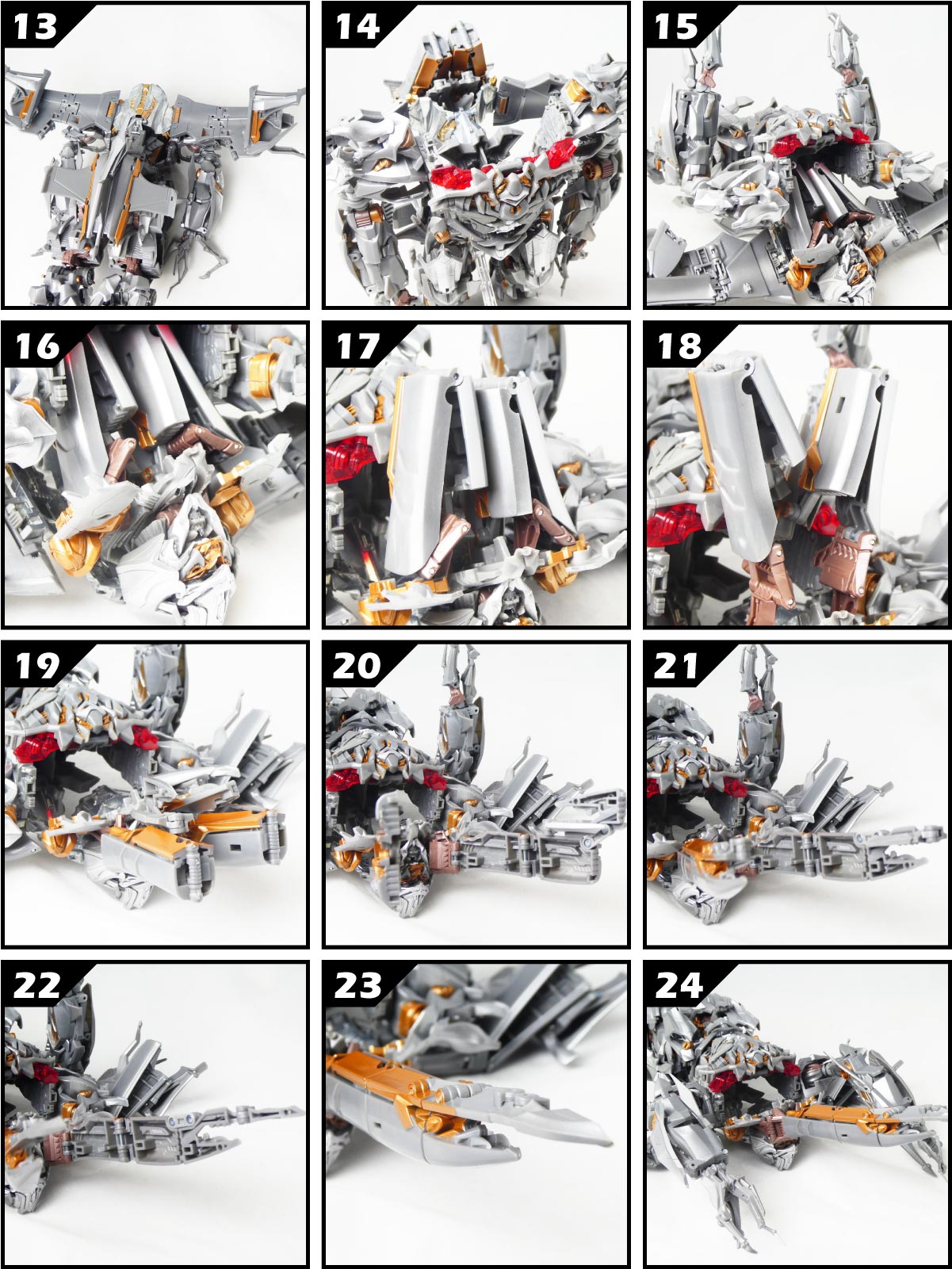 13

14

15

16

17

18

19

20

21

22

23

24