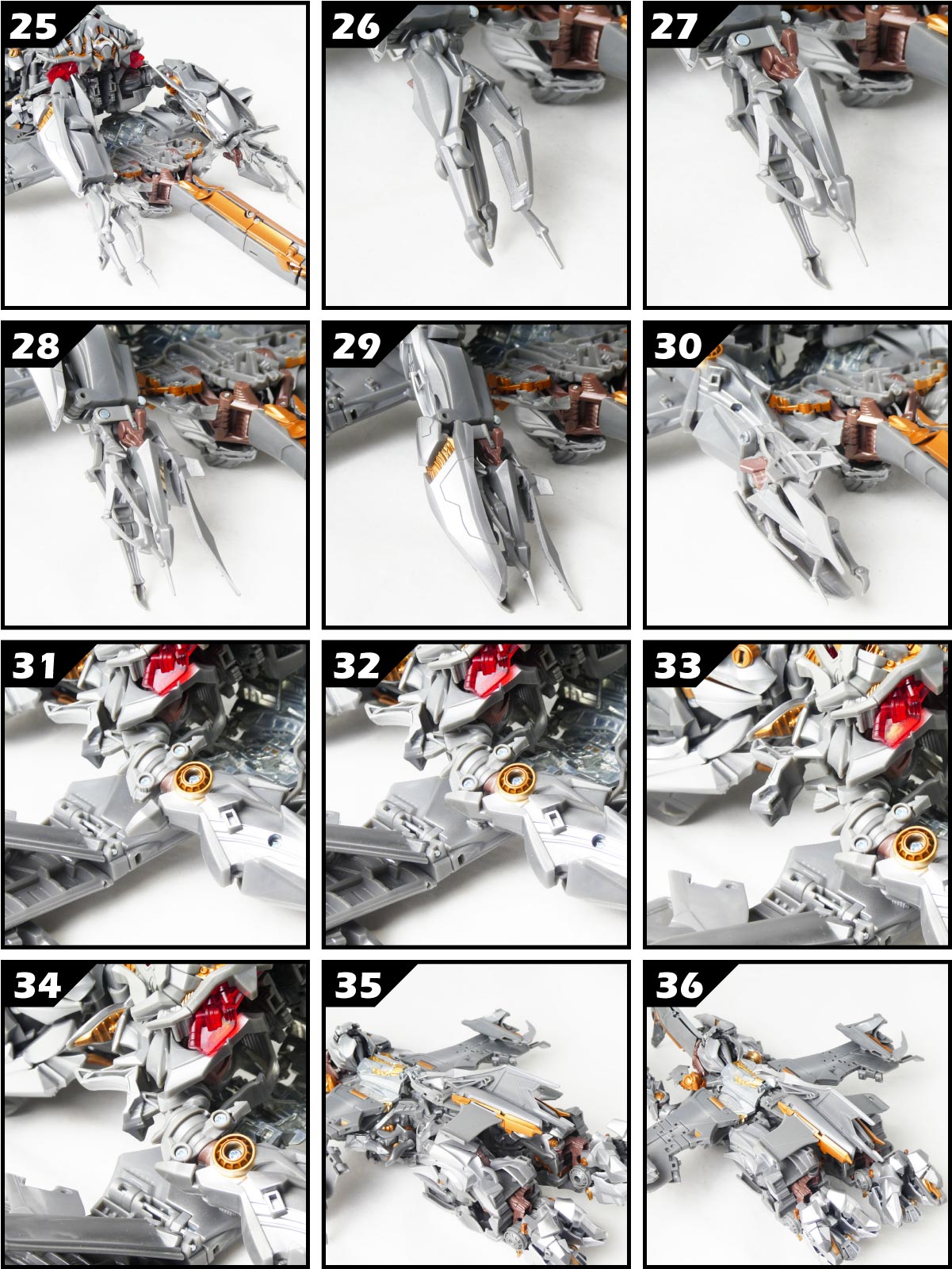 25

26

27

28

29

30

31

32

33

34

35

36