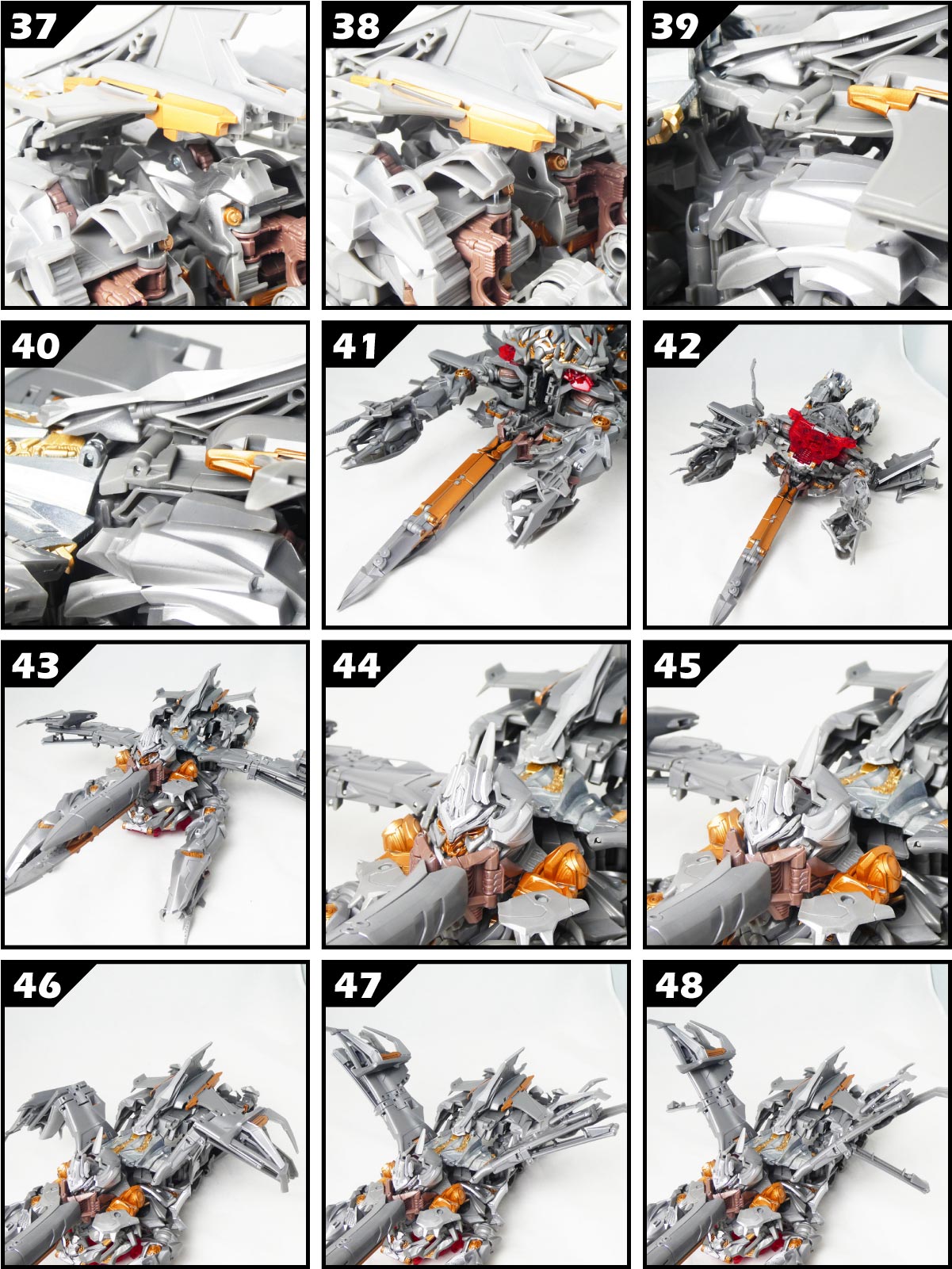 37

38

39

40

41

42

43

44

45

46

47

48