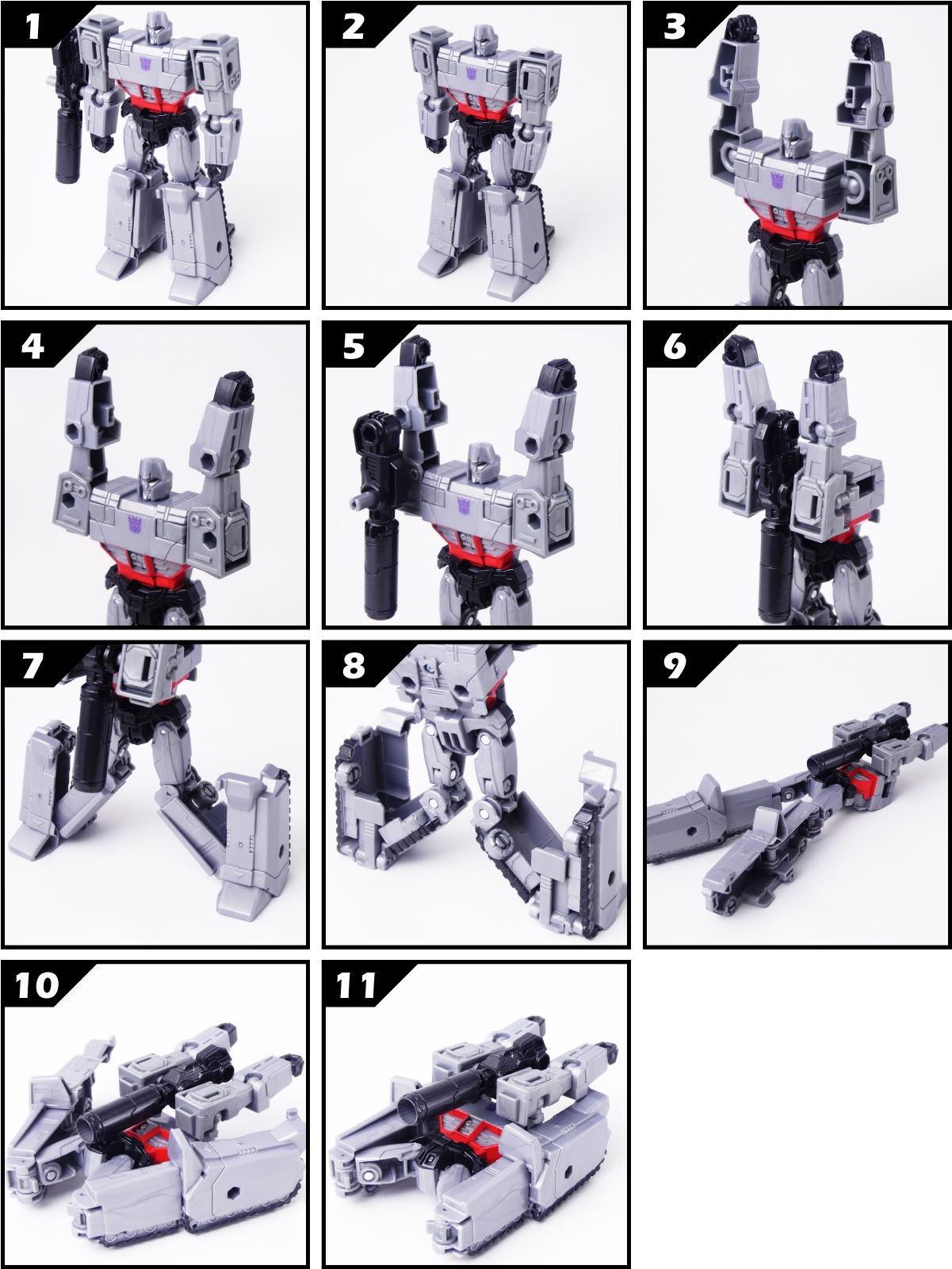 1

2

3

4

5

6

7

8

9

10

11