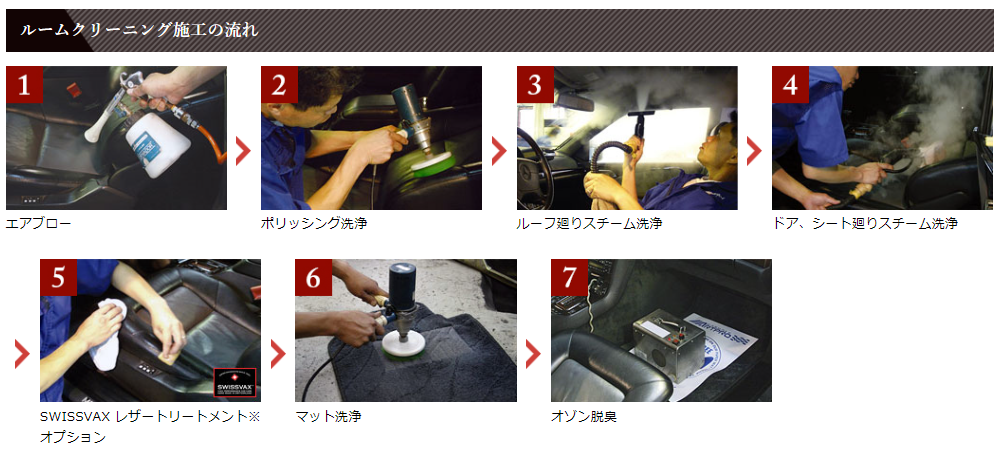 ルームクリーニング施工の流れ

1
エアブロー

2
ポリッシング洗浄

3
ルーフ廻りスチーム洗浄

4
ドア、シート廻りスチーム洗浄

5
SWISSVAX
SWISSVAX レザートリートメント※オプション

6
マット洗浄

7
オゾン脱臭