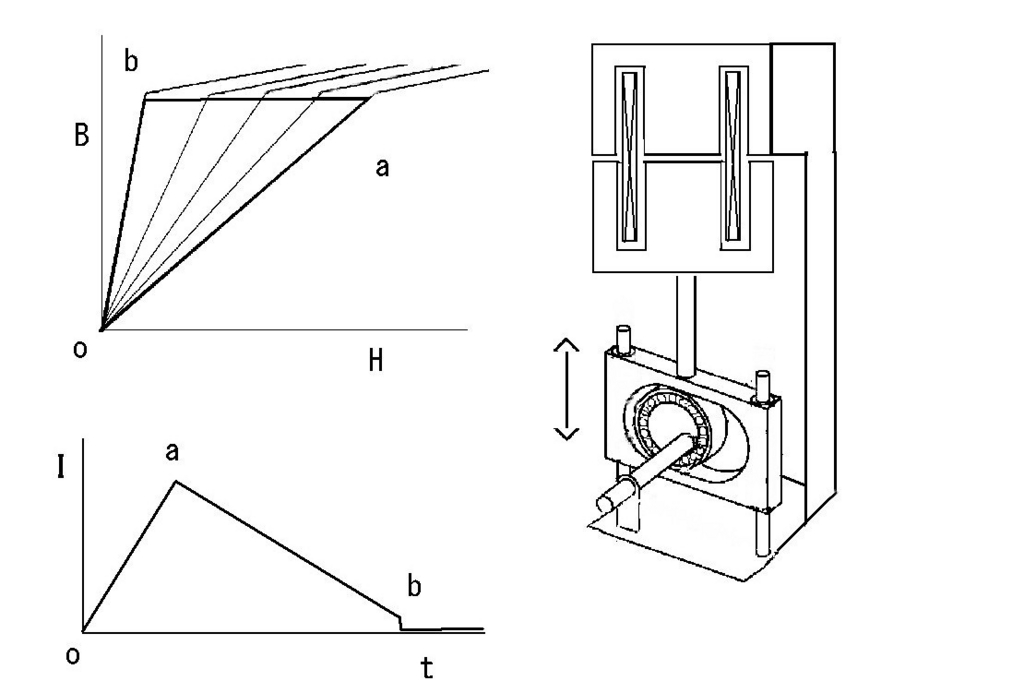 b
B
a
o
H

I
a
b
o
t