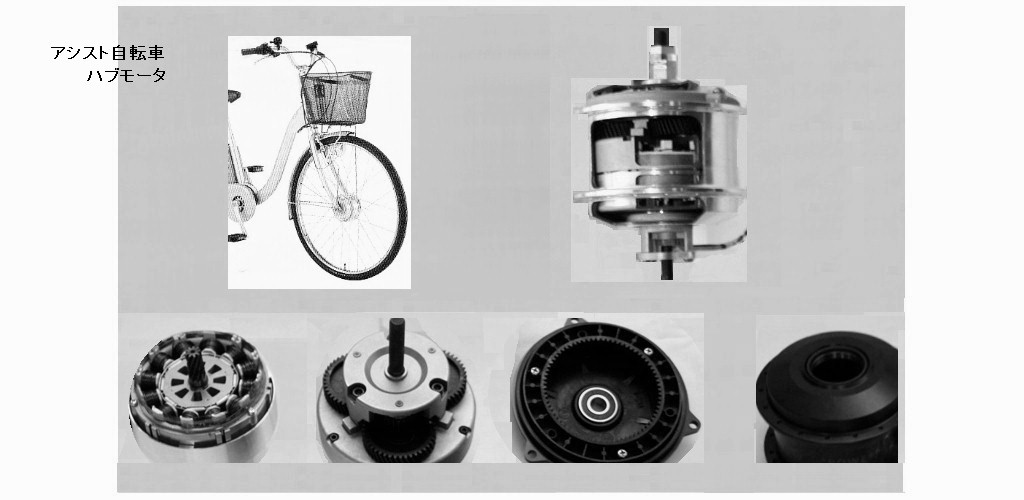 アシスト自転車
ハブモータ