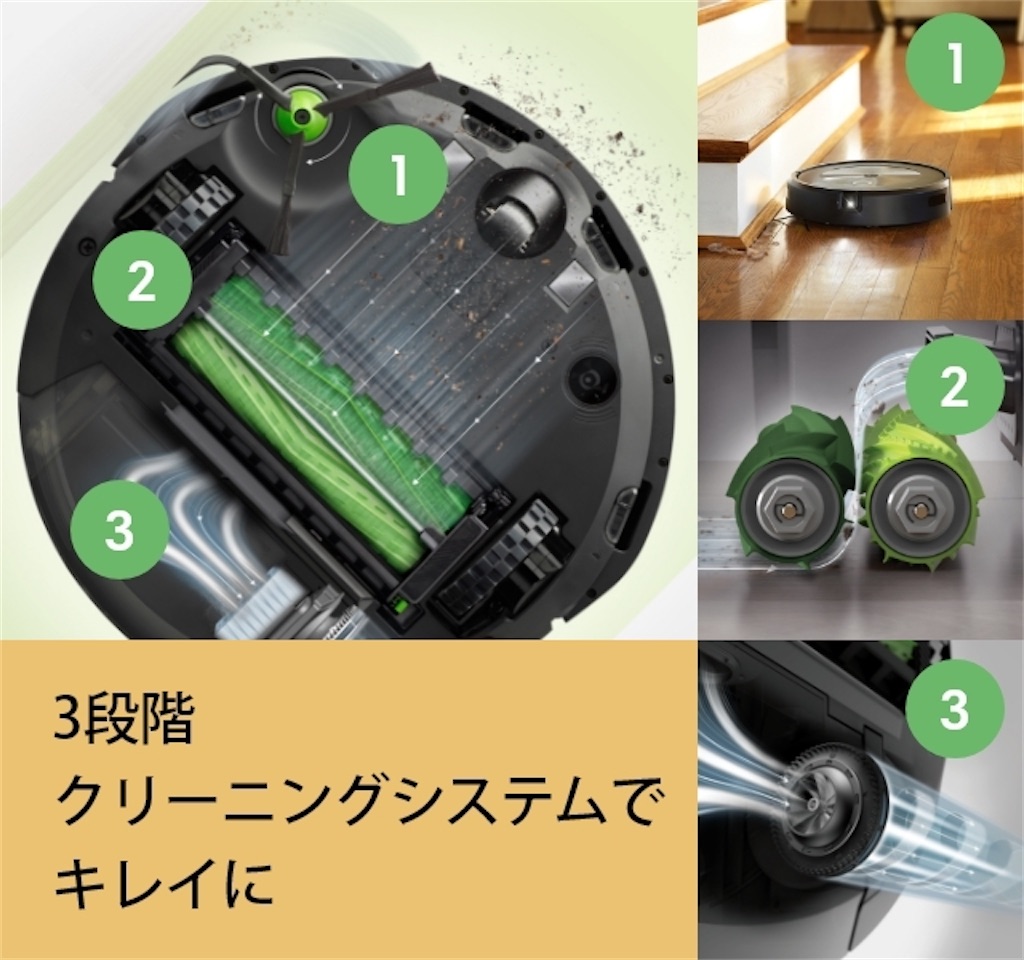 1

2

3

1

2

3

3段階
クリーニングシステムで
キレイに