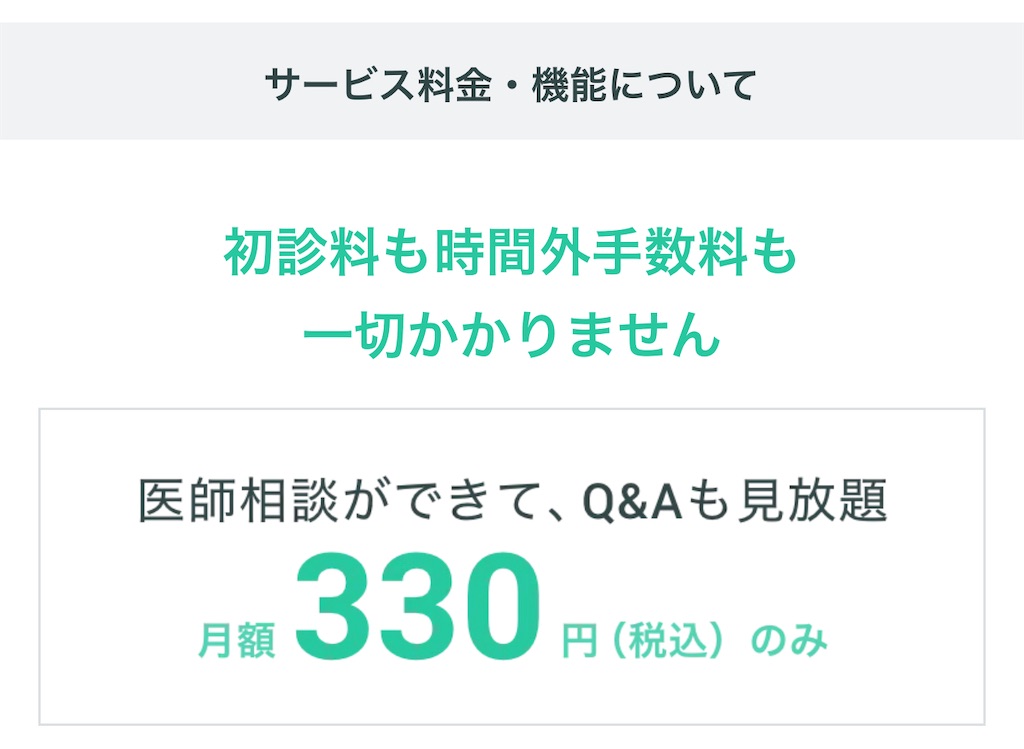 サービス料金・機能について

初診料も時間外手数料も
一切かかりません

医師相談ができて、Q&Aも見放題
月額 330 円（税込）のみ