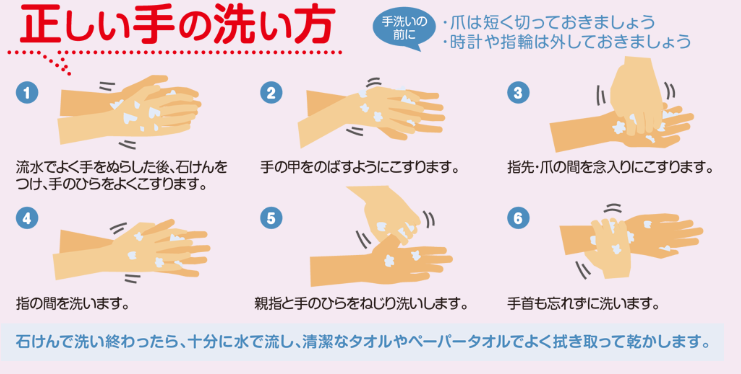 正しい手の洗い方

手洗いの前に
・爪は短く切っておきましょう
・時計や指輪は外しておきましょう

1
流水でよく手をぬらした後、石けんをつけ、手のひらをよくこすります。

2
手の甲をのばすようにこすります。

3
指先・爪の間を念入りにこすります。

4
指の間を洗います。

5
親指と手のひらをねじり洗いします。

6
手首も忘れずに洗います。

石けんで洗い終わったら、十分に水で流し、清潔なタオルやペーパータオルでよく拭き取って乾かします。