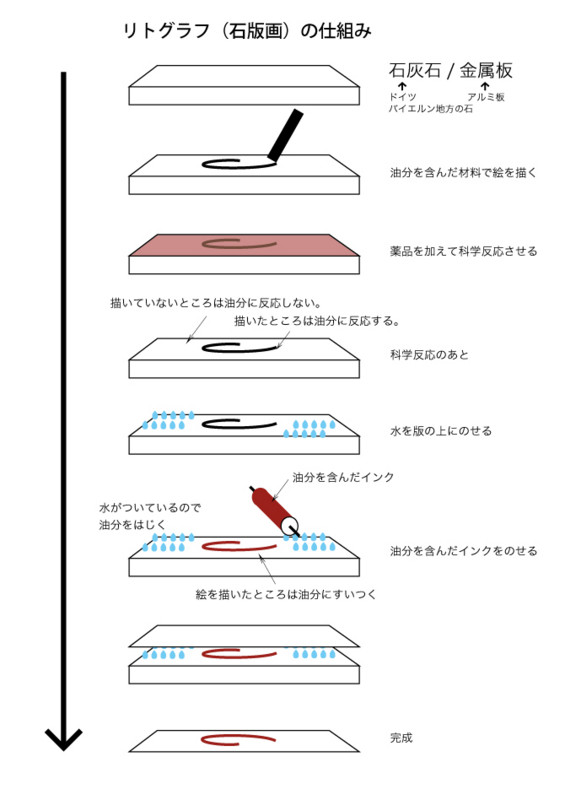 リトグラフ（石版画）の仕組み

石灰石 / 金属板
ドイツ
バイエルン地方の石
アルミ板

油分を含んだ材料で絵を描く

薬品を加えて科学反応させる

描いていないところは油分に反応しない。
描いたところは油分に反応する。

科学反応のあと

水を版の上にのせる

油分を含んだインク
水がついているので
油分をはじく

油分を含んだインクをのせる

絵を描いたところは油分にすいつく

完成