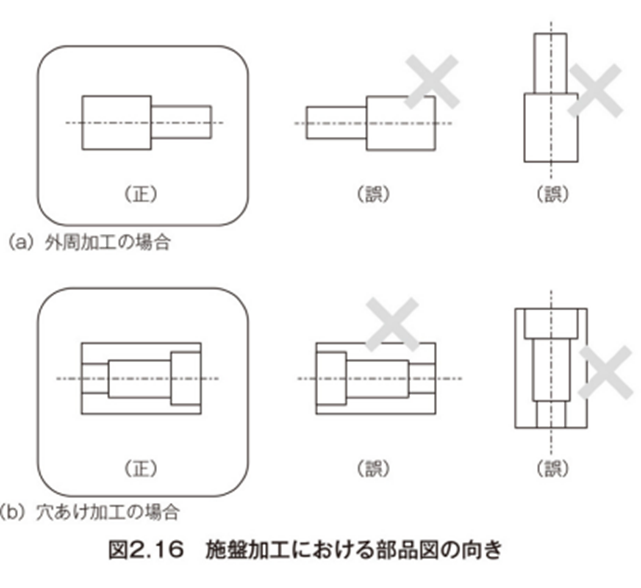 (正)

(誤)

(誤)

(a) 外周加工の場合

(正)

(誤)

(誤)

(b) 穴あけ加工の場合

図2.16 施盤加工における部品図の向き