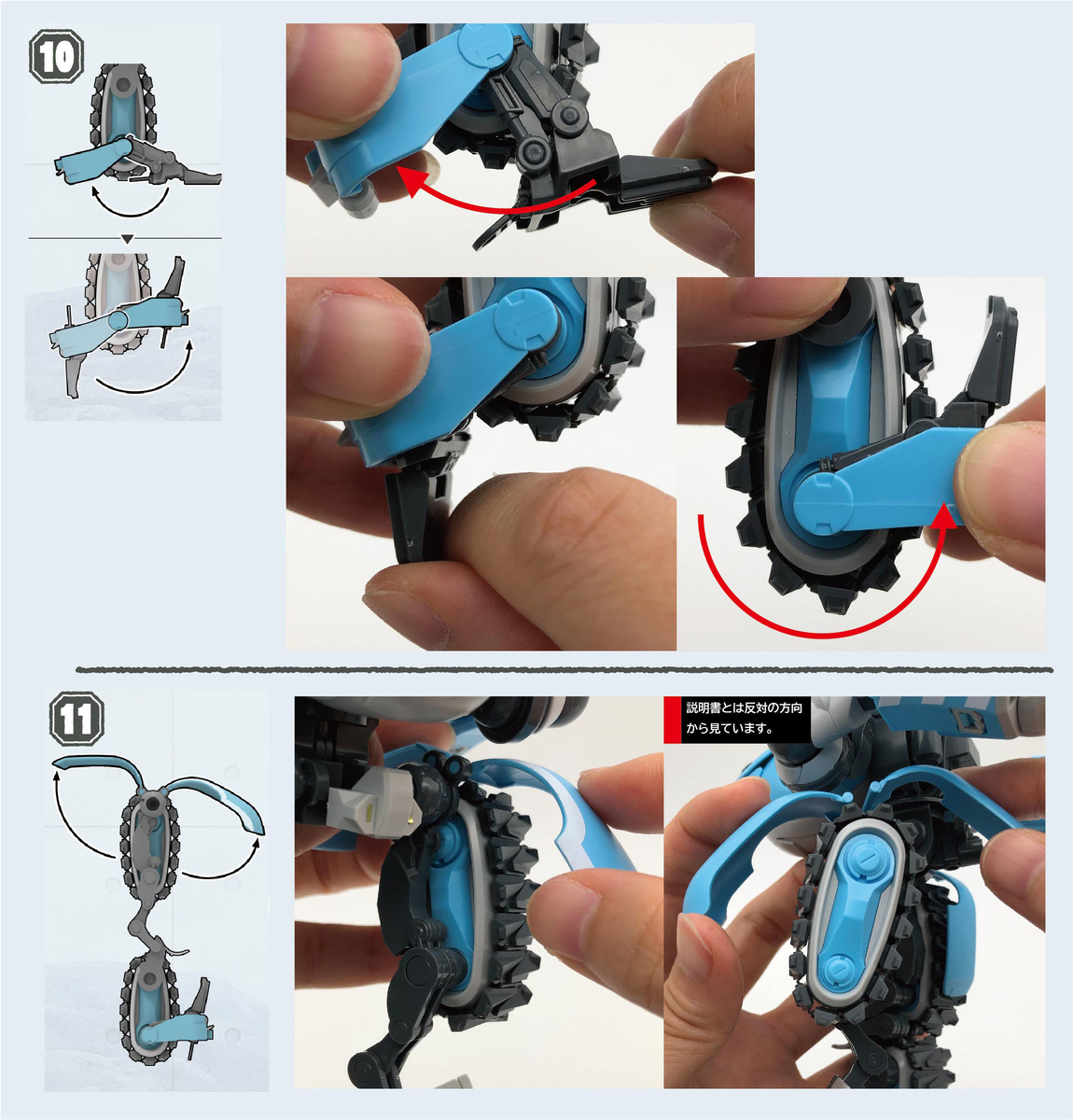 10

11

説明書とは反対の方向から見ています。