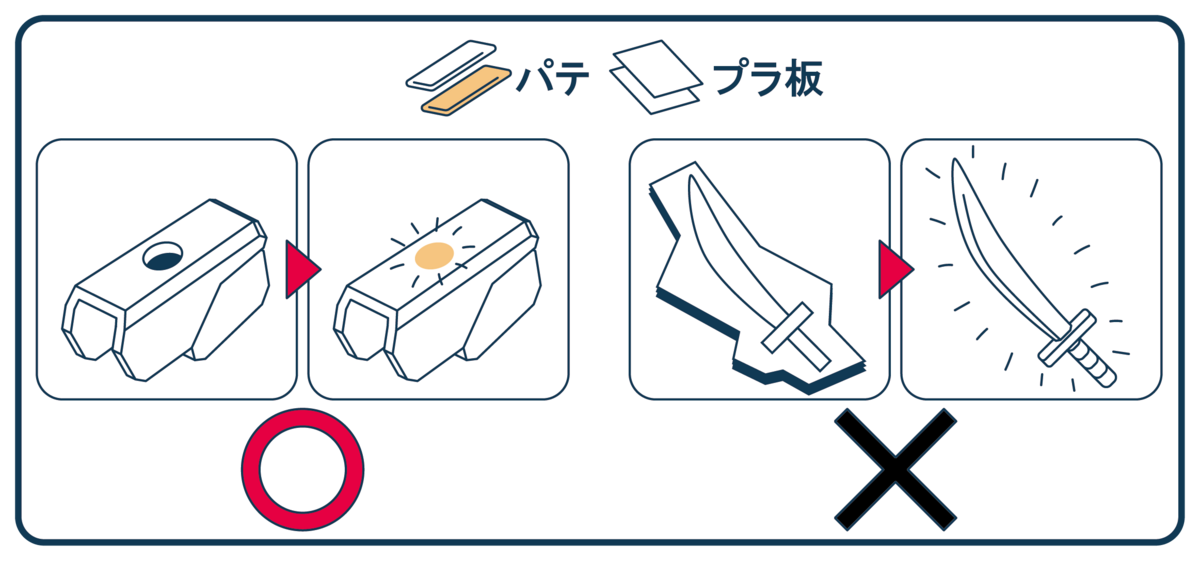 パテ プラ板