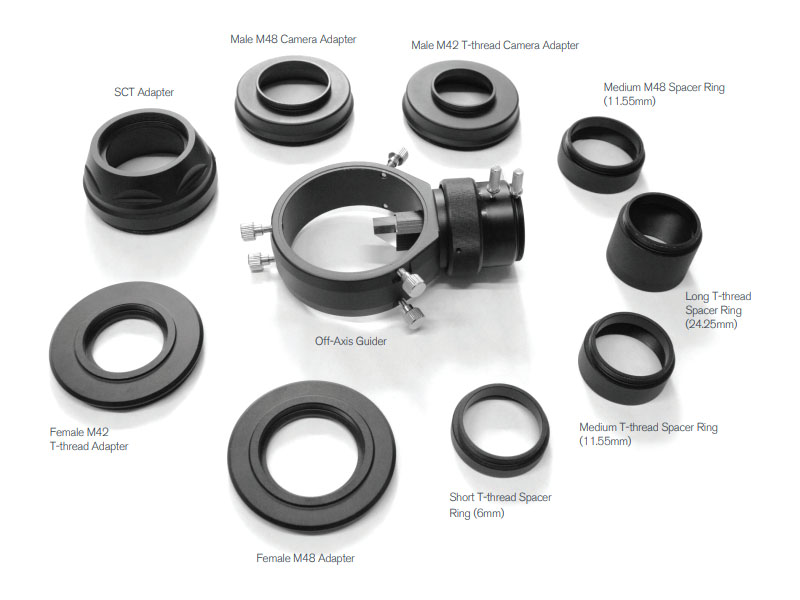 Male M48 Camera Adapter

Male M42 T-thread Camera Adapter

SCT Adapter

Medium M48 Spacer Ring (11.55mm)

Long T-thread Spacer Ring (24.25mm)

Off-Axis Guider

Female M42 T-thread Adapter

Medium T-thread Spacer Ring (11.55mm)

Short T-thread Spacer Ring (6mm)

Female M48 Adapter