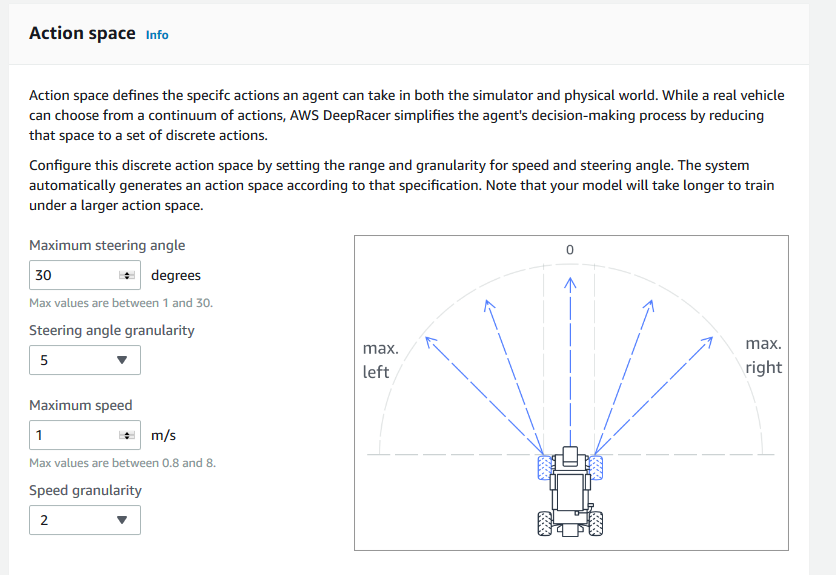 Action space Info

Action space defines the specifc actions an agent can take in both the simulator and physical world. While a real vehicle can choose from a continuum of actions, AWS DeepRacer simplifies the agent's decision-making process by reducing that space to a set of discrete actions.

Configure this discrete action space by setting the range and granularity for speed and steering angle. The system automatically generates an action space according to that specification. Note that your model will take longer to train under a larger action space.

Maximum steering angle

30 degrees

Max values are between 1 and 30.

Steering angle granularity

5

Maximum speed

1 m/s

Max values are between 0.8 and 8.

Speed granularity

2

0

max. left

max. right