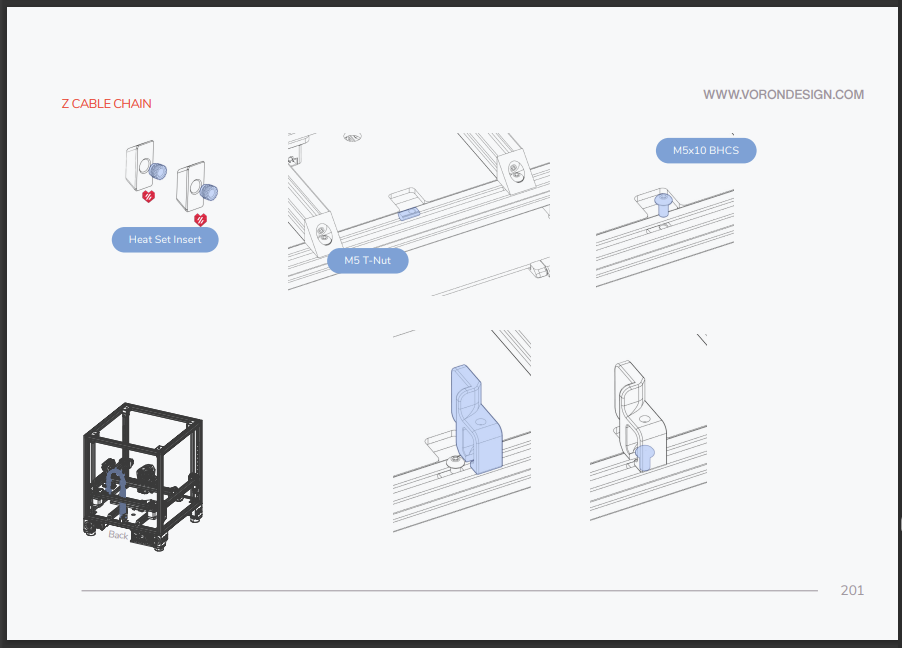 Z CABLE CHAIN

WWW.VORONDESIGN.COM

Heat Set Insert

M5 T-Nut

M5x10 BHCS

Back

201