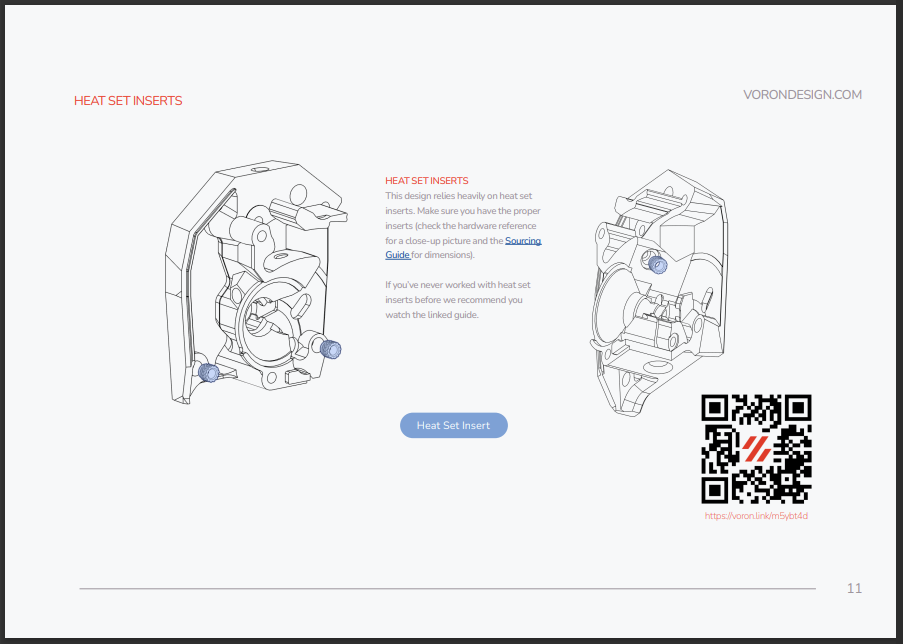 HEAT SET INSERTS

VORONDESIGN.COM

HEAT SET INSERTS
This design relies heavily on heat set inserts. Make sure you have the proper inserts (check the hardware reference for a close-up picture and the Sourcing Guide for dimensions).

If you've never worked with heat set inserts before we recommend you watch the linked guide.

Heat Set Insert

https://voron.link/m5ybt4d

11