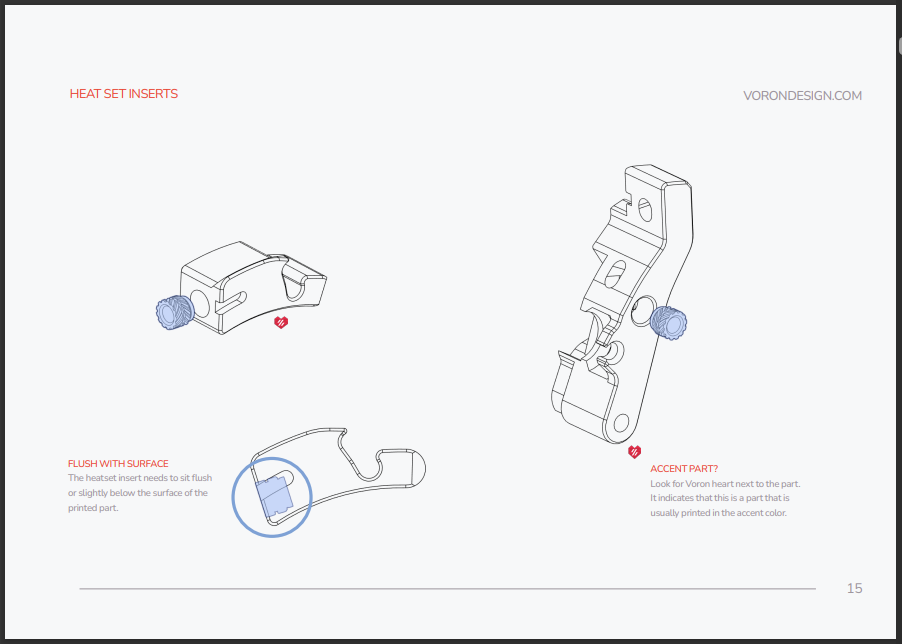 HEAT SET INSERTS

VORONDESIGN.COM

FLUSH WITH SURFACE
The heatset insert needs to sit flush or slightly below the surface of the printed part.

ACCENT PART?
Look for Voron heart next to the part. It indicates that this is a part that is usually printed in the accent color.

15