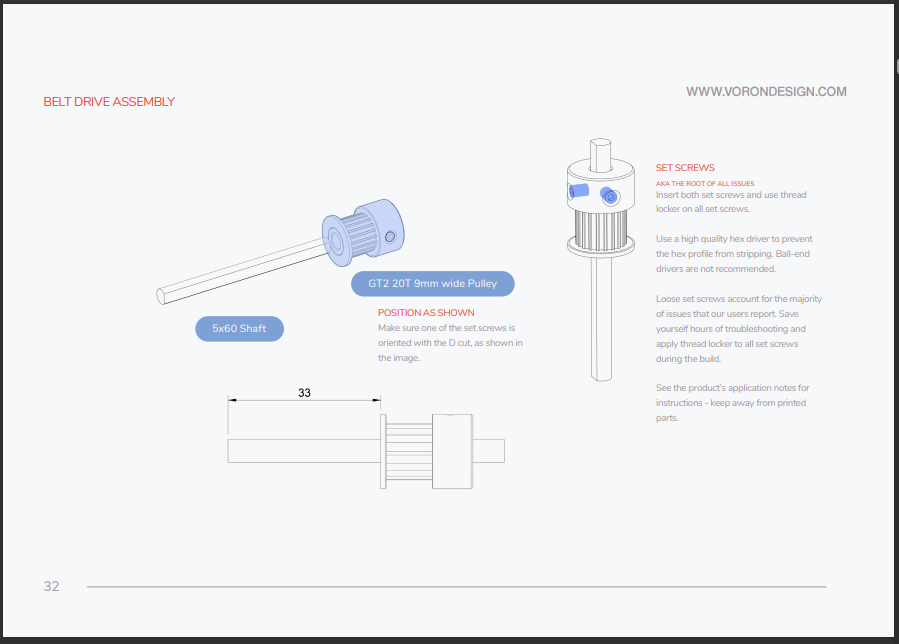 BELT DRIVE ASSEMBLY

WWW.VORONDESIGN.COM

GT2 20T 9mm wide Pulley

5x60 Shaft

POSITION AS SHOWN
Make sure one of the set screws is oriented with the D cut, as shown in the image.

33

SET SCREWS
AKA THE ROOT OF ALL ISSUES
Insert both set screws and use thread locker on all set screws.

Use a high quality hex driver to prevent the hex profile from stripping. Ball-end drivers are not recommended.

Loose set screws account for the majority of issues that our users report. Save yourself hours of troubleshooting and apply thread locker to all set screws during the build.

See the product's application notes for instructions - keep away from printed parts.

32