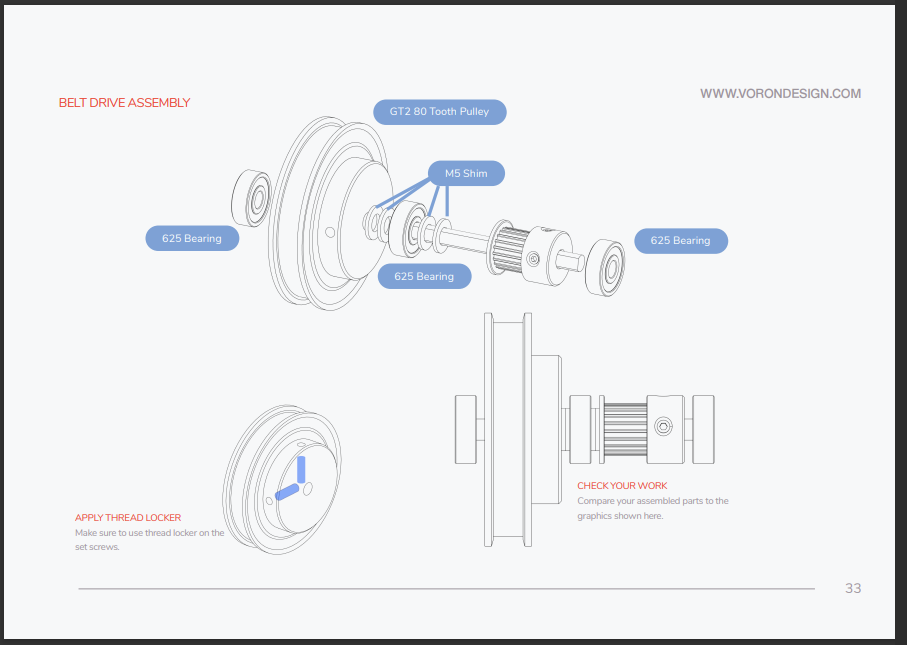 BELT DRIVE ASSEMBLY

WWW.VORONDESIGN.COM

GT2 80 Tooth Pulley

M5 Shim

625 Bearing

625 Bearing

625 Bearing

APPLY THREAD LOCKER
Make sure to use thread locker on the set screws.

CHECK YOUR WORK
Compare your assembled parts to the graphics shown here.

33