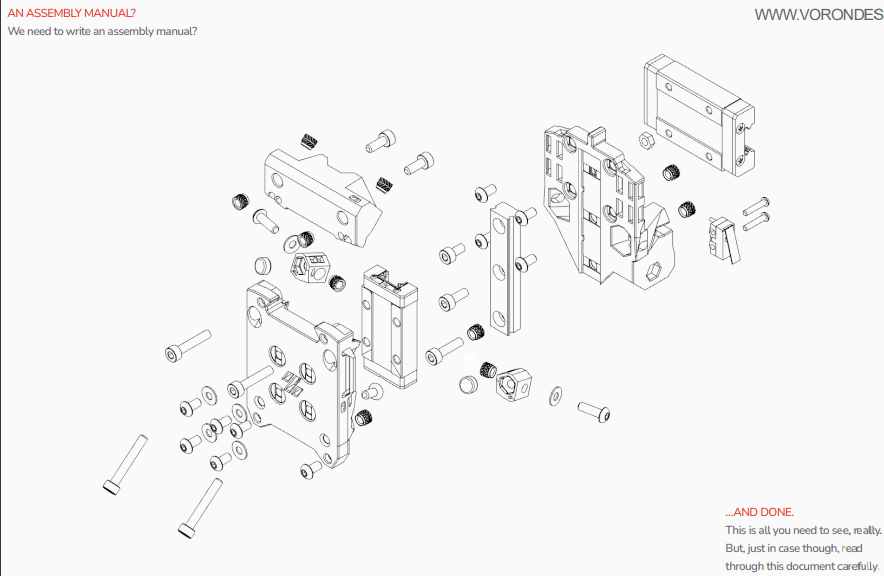 AN ASSEMBLY MANUAL?
We need to write an assembly manual?

WWW.VORONDES

...AND DONE.
This is all you need to see, really.
But, just in case though, read through this document carefully.