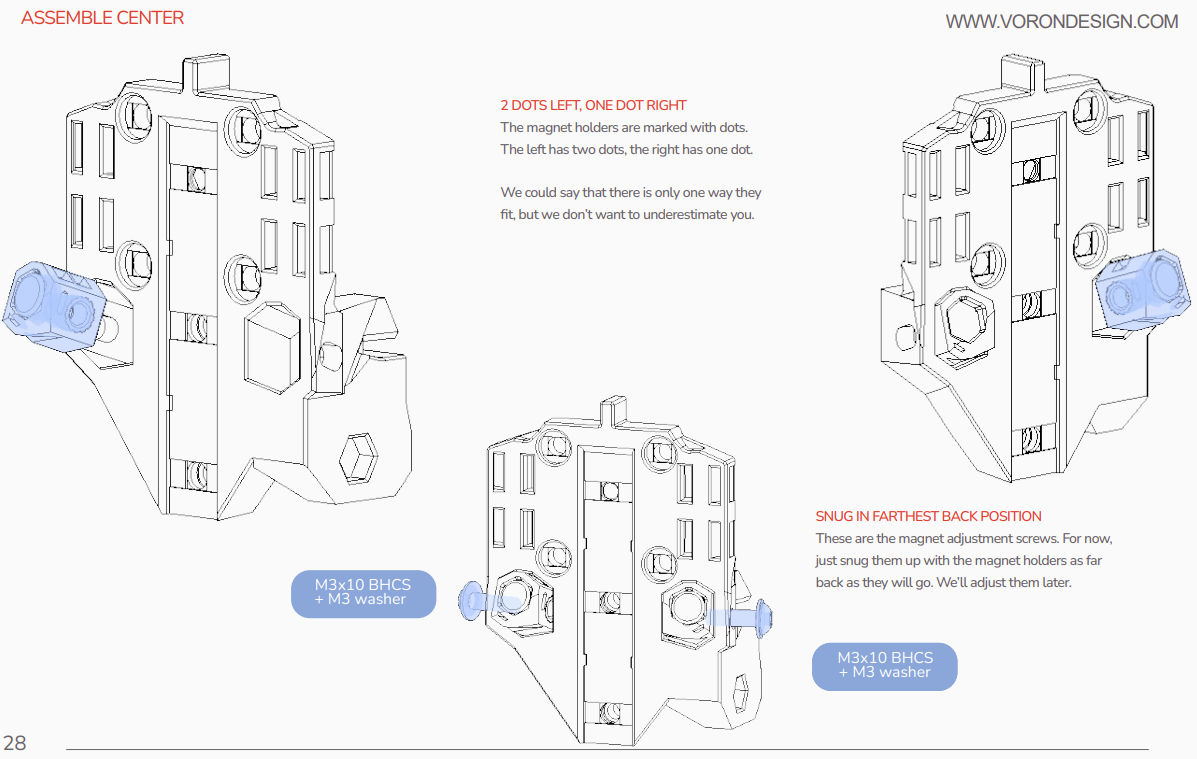 ASSEMBLE CENTER

WWW.VORONDESIGN.COM

2 DOTS LEFT, ONE DOT RIGHT
The magnet holders are marked with dots. The left has two dots, the right has one dot.

We could say that there is only one way they fit, but we don't want to underestimate you.

SNUG IN FARTHEST BACK POSITION
These are the magnet adjustment screws. For now, just snug them up with the magnet holders as far back as they will go. We'll adjust them later.

M3x10 BHCS + M3 washer

M3x10 BHCS + M3 washer

28