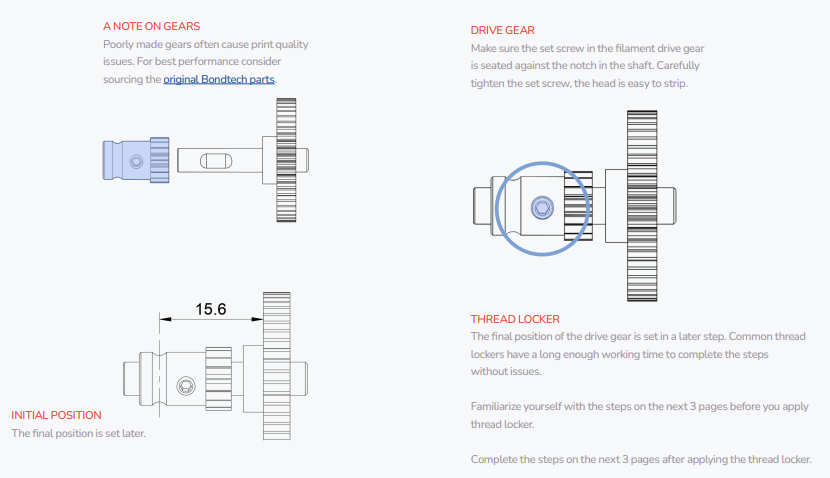 A NOTE ON GEARS
Poorly made gears often cause print quality issues. For best performance consider sourcing the original Bondtech parts.

15.6

INITIAL POSITION
The final position is set later.

DRIVE GEAR
Make sure the set screw in the filament drive gear is seated against the notch in the shaft. Carefully tighten the set screw, the head is easy to strip.

THREAD LOCKER
The final position of the drive gear is set in a later step. Common thread lockers have a long enough working time to complete the steps without issues.

Familiarize yourself with the steps on the next 3 pages before you apply thread locker.

Complete the steps on the next 3 pages after applying the thread locker.