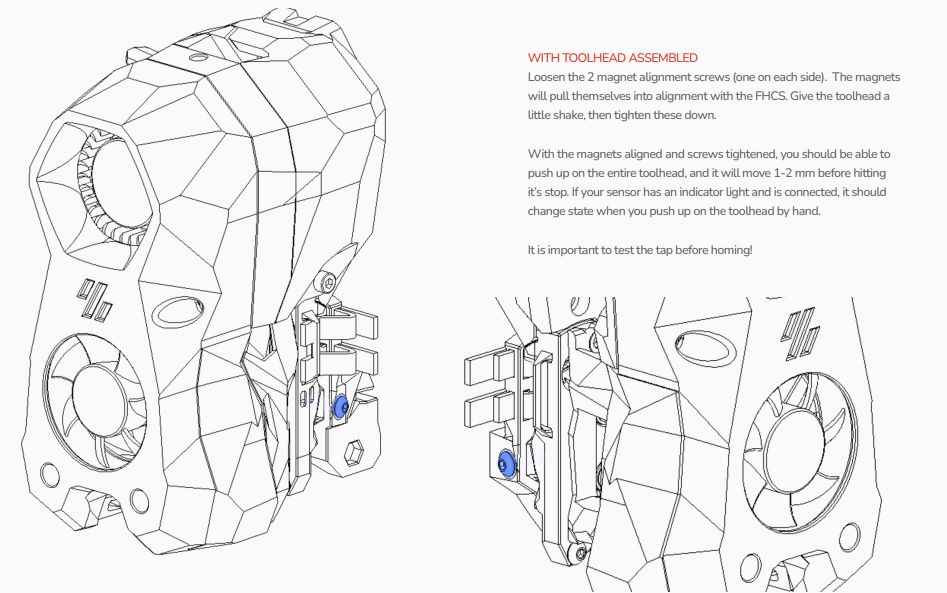 WITH TOOLHEAD ASSEMBLED
Loosen the 2 magnet alignment screws (one on each side). The magnets will pull themselves into alignment with the FHCS. Give the toolhead a little shake, then tighten these down.

With the magnets aligned and screws tightened, you should be able to push up on the entire toolhead, and it will move 1-2 mm before hitting it's stop. If your sensor has an indicator light and is connected, it should change state when you push up on the toolhead by hand.

It is important to test the tap before homing!