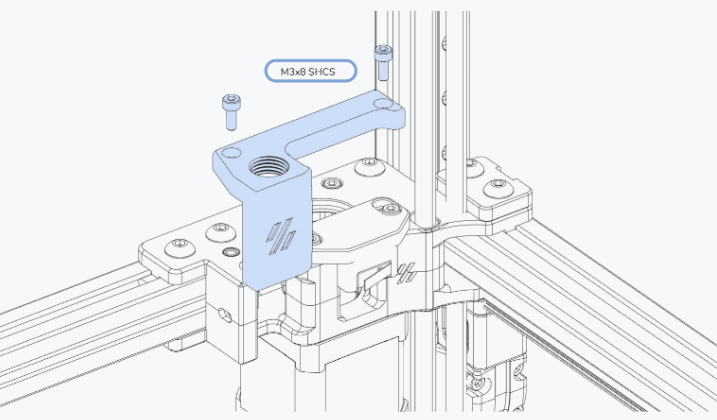 M3x8 SHCS