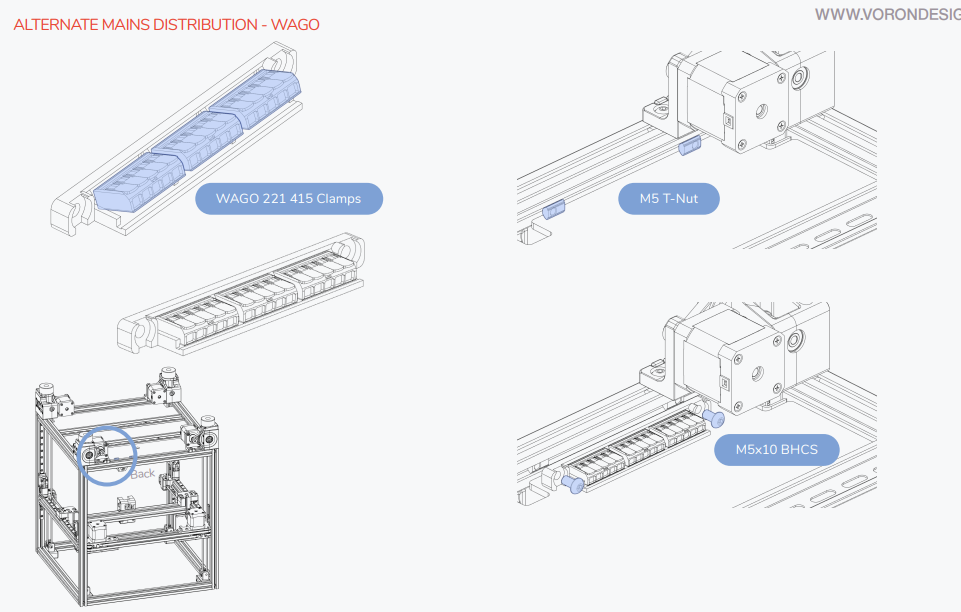 ALTERNATE MAINS DISTRIBUTION - WAGO

WWW.VORONDESIG

WAGO 221 415 Clamps

M5 T-Nut

Back

M5x10 BHCS