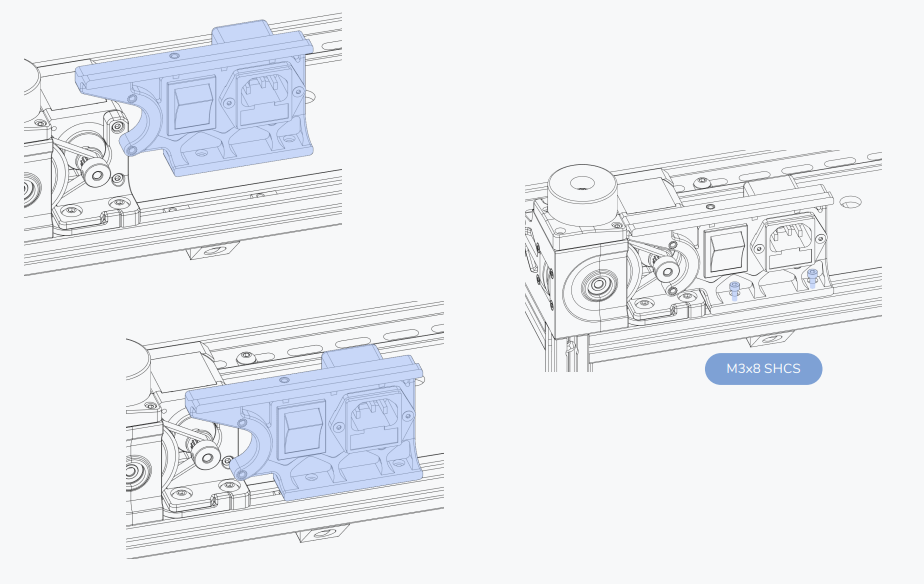 M3x8 SHCS