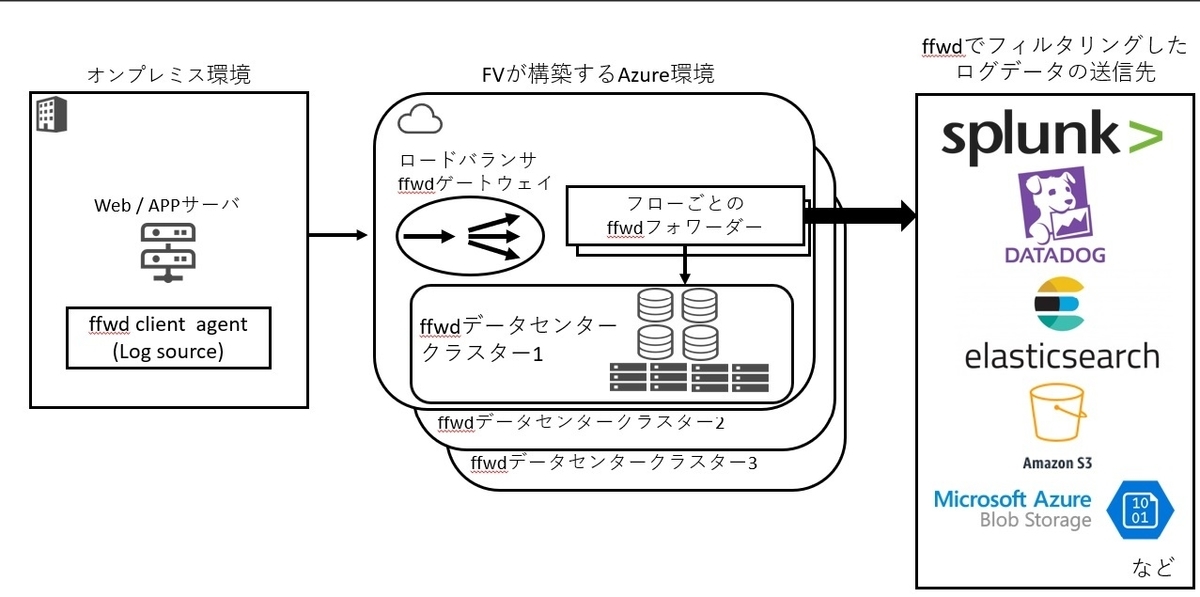 オンプレミス環境

Web / APPサーバ

ffwd client agent
(Log source)

FVが構築するAzure環境

ロードバランサ
ffwdゲートウェイ

フローごとの
ffwdフォワーダー

ffwdデータセンター
クラスター1

ffwdデータセンタークラスター2

ffwdデータセンタークラスター3

ffwdでフィルタリングした
ログデータの送信先

splunk>

DATADOG

elasticsearch

Amazon S3

Microsoft Azure
Blob Storage

10
01

など