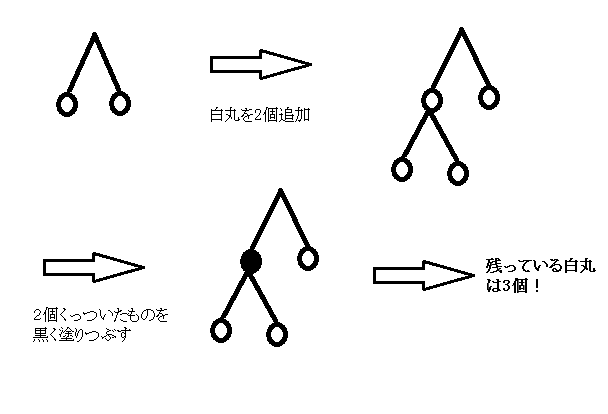 白丸を2個追加

2個くっついたものを黒く塗りつぶす

残っている白丸は3個！