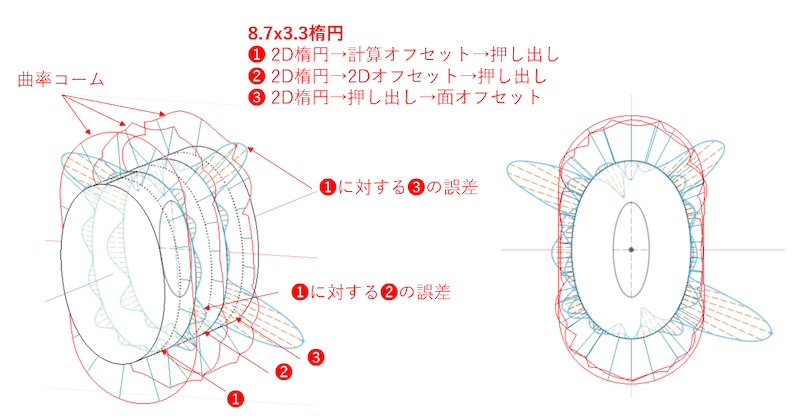 8.7x3.3楕円
❶ 2D楕円→計算オフセット→押し出し
❷ 2D楕円→2Dオフセット→押し出し
❸ 2D楕円→押し出し→面オフセット

曲率コーム

❶に対する❸の誤差

❶に対する❷の誤差

❸

❷

❶