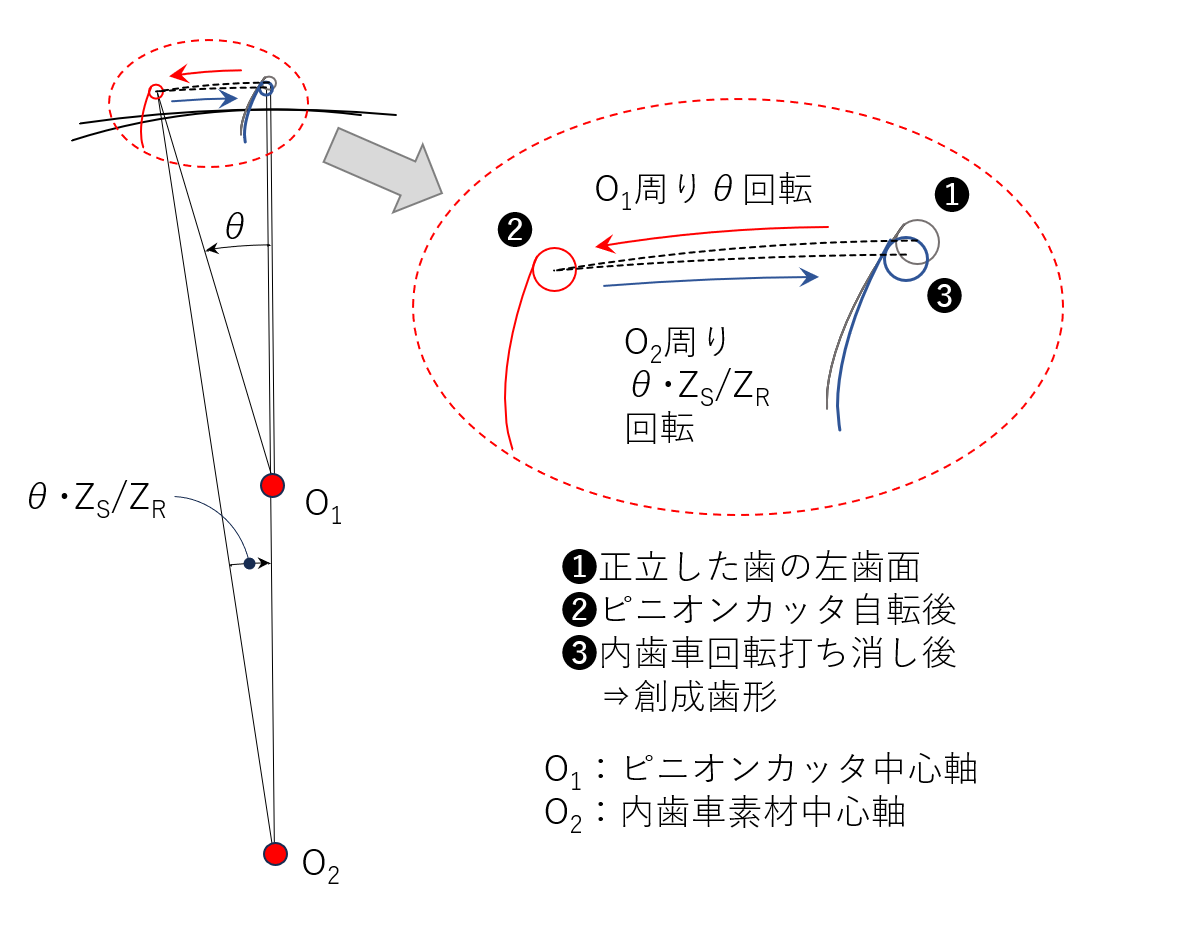 $\theta$

$\theta \cdot Z_S/Z_R$

$O_1$

$O_2$

$O_1$周り $\theta$ 回転

❶

❷

❸

$O_2$周り
$\theta \cdot Z_S/Z_R$
回転

❶正立した歯の左歯面
❷ピニオンカッタ自転後
❸内歯車回転打ち消し後
⇒創成歯形

$O_1$：ピニオンカッタ中心軸
$O_2$：内歯車素材中心軸