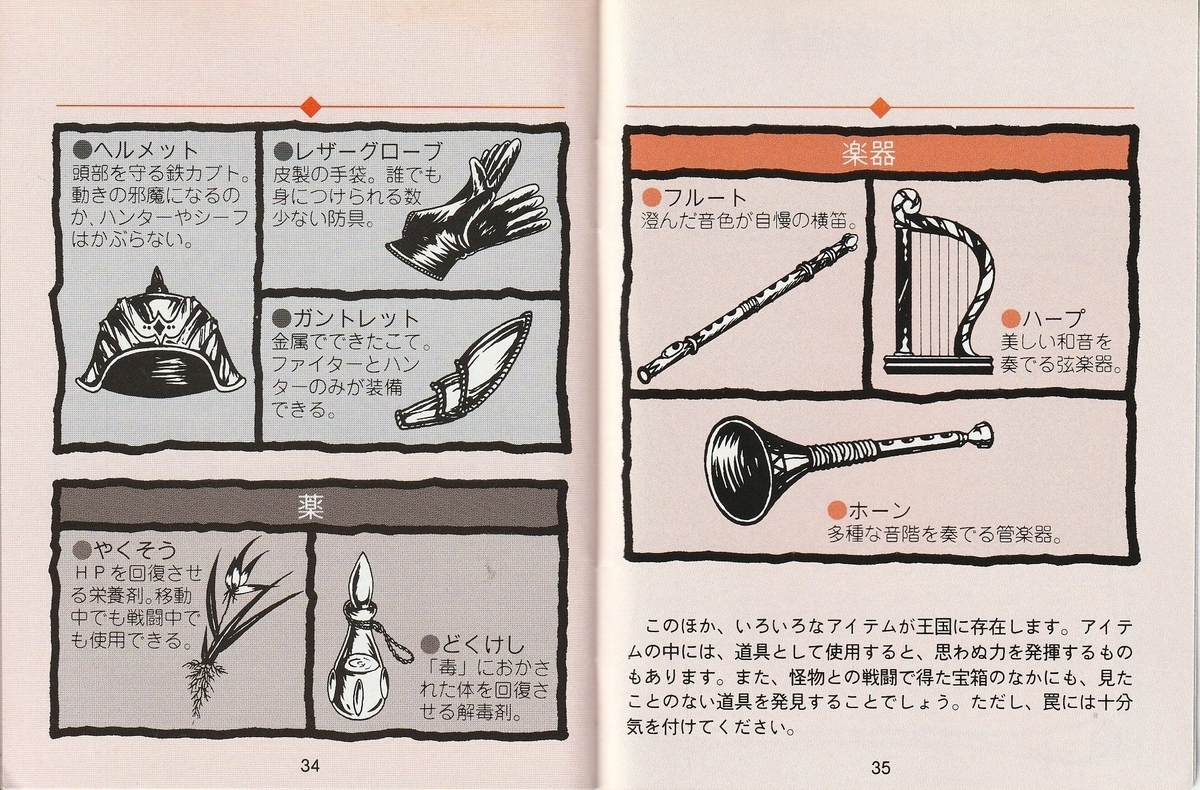 ●ヘルメット
頭部を守る鉄カブト。動きの邪魔になるのか、ハンターやシーフはかぶらない。

●レザーグローブ
皮製の手袋。誰でも身につけられる数少ない防具。

●ガントレット
金属でできたこて。ファイターとハンターのみが装備できる。

薬

●やくそう
ＨＰを回復させる栄養剤。移動中でも戦闘中でも使用できる。

●どくけし
「毒」におかされた体を回復させる解毒剤。

34

楽器

●フルート
澄んだ音色が自慢の横笛。

●ハープ
美しい和音を奏でる弦楽器。

●ホーン
多種な音階を奏でる管楽器。

このほか、いろいろなアイテムが王国に存在します。アイテムの中には、道具として使用すると、思わぬ力を発揮するものもあります。また、怪物との戦闘で得た宝箱のなかにも、見たことのない道具を発見することでしょう。ただし、罠には十分気を付けてください。

35