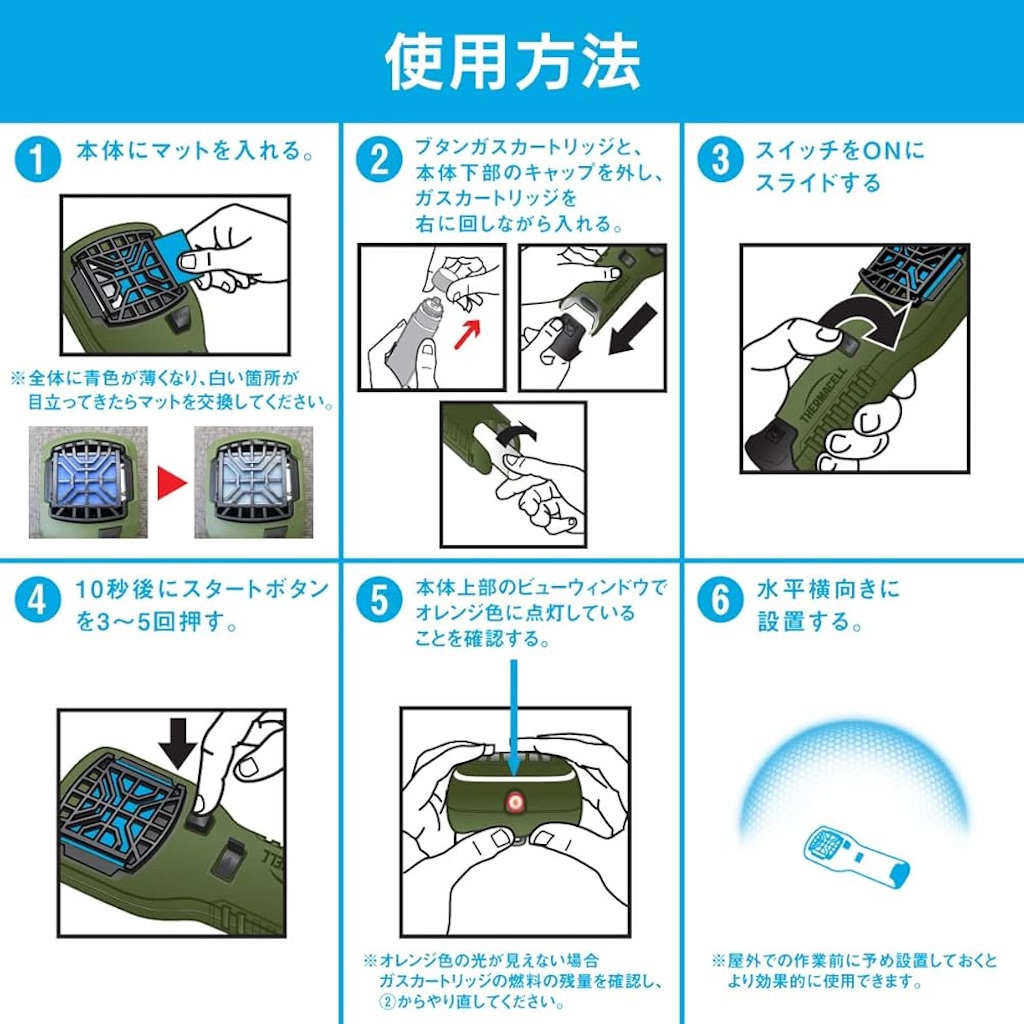 使用方法

1 本体にマットを入れる。

※全体に青色が薄くなり、白い箇所が目立ってきたらマットを交換してください。

2 ブタンガスカートリッジと、本体下部のキャップを外し、ガスカートリッジを右に回しながら入れる。

3 スイッチをONにスライドする

THERMACELL

4 10秒後にスタートボタンを3～5回押す。

5 本体上部のビューウィンドウでオレンジ色に点灯していることを確認する。

※オレンジ色の光が見えない場合ガスカートリッジの燃料の残量を確認し、②からやり直してください。

6 水平横向きに設置する。

※屋外での作業前に予め設置しておくとより効果的に使用できます。