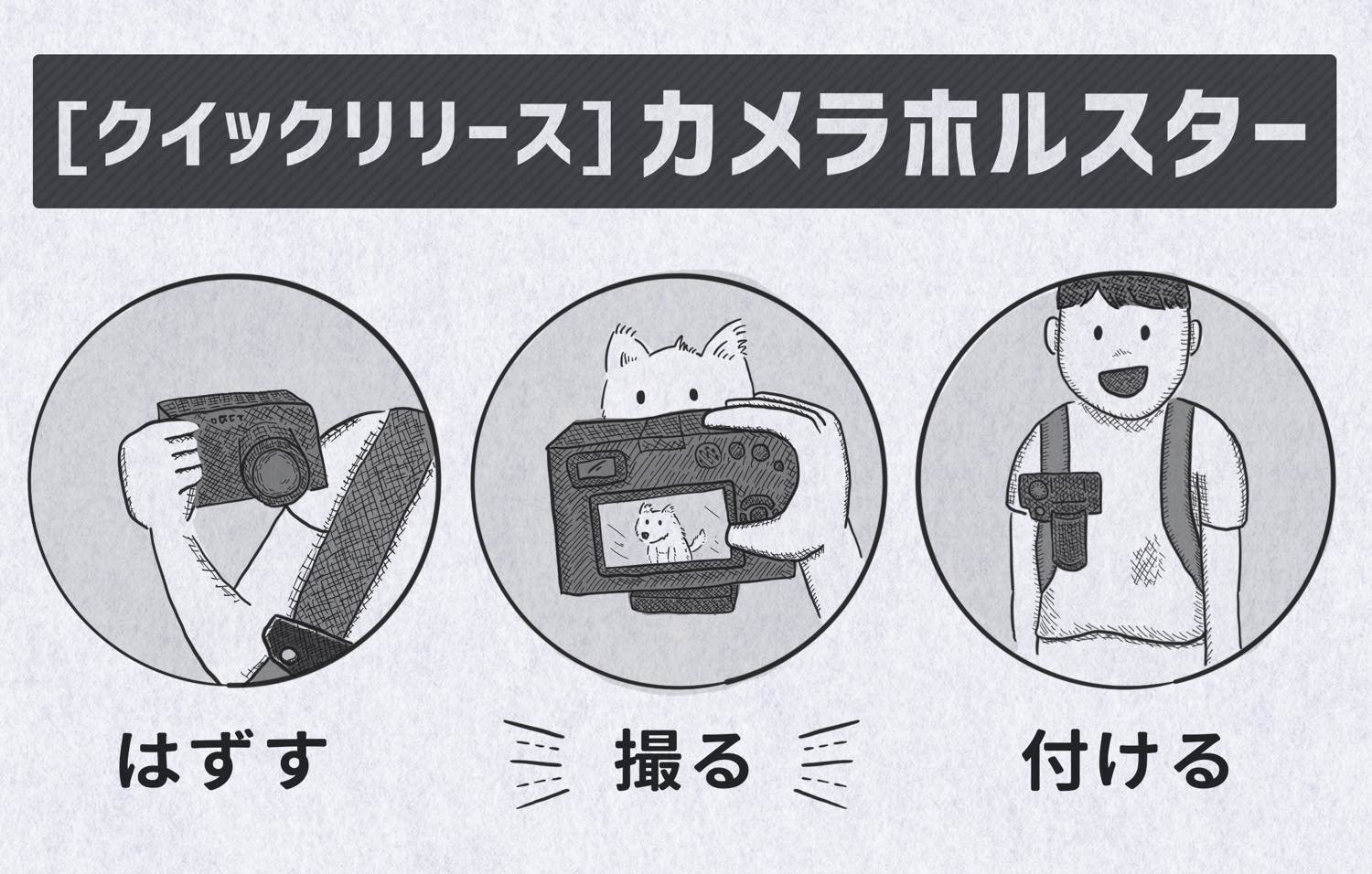 [クイックリリース] カメラホルスター

はずす

撮る

付ける