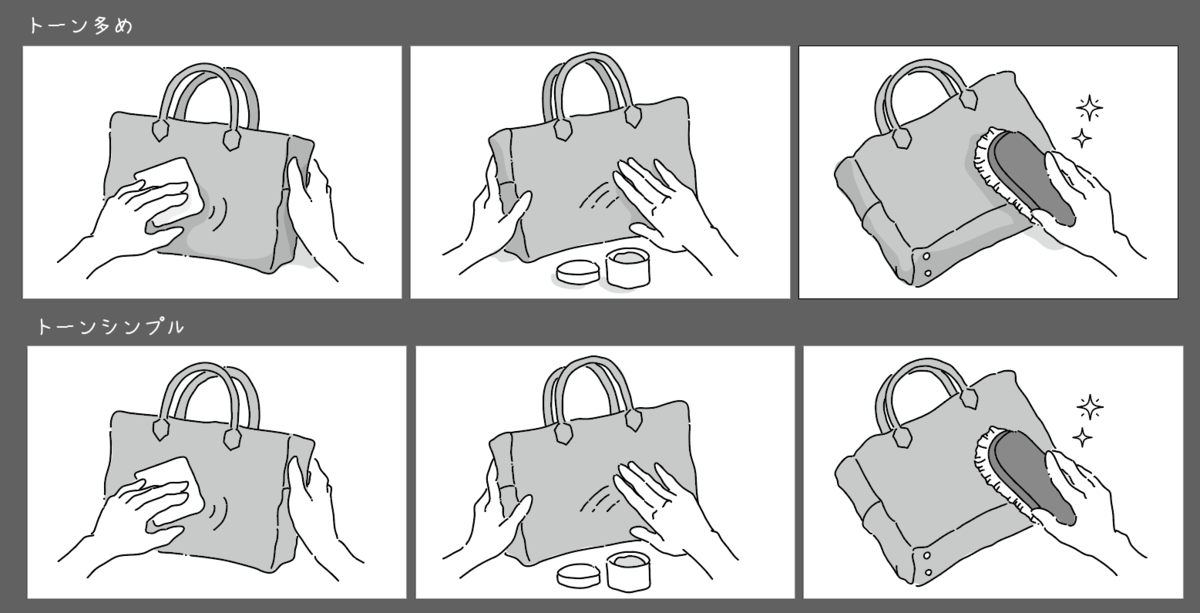 トーン多め

トーンシンプル