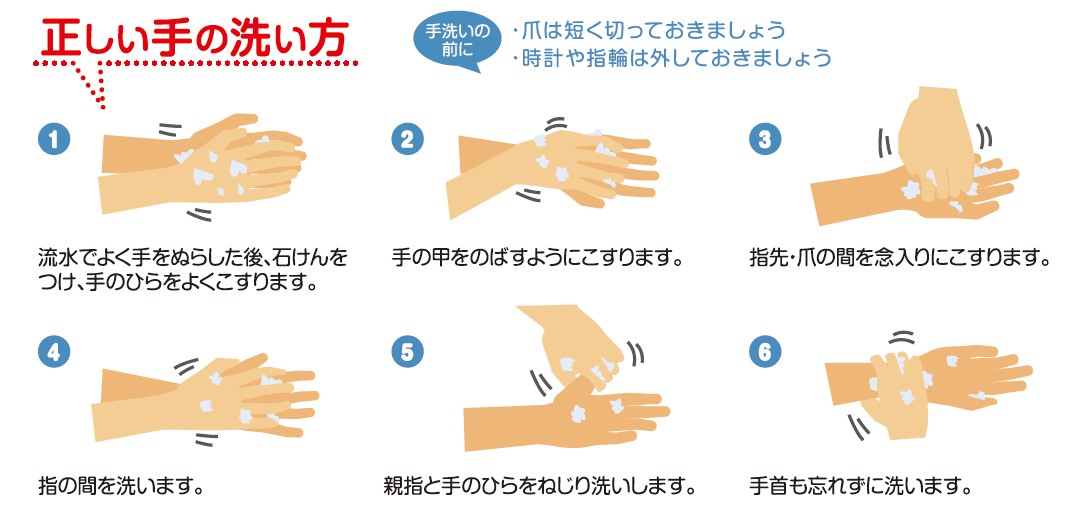 正しい手の洗い方

手洗いの前に
・爪は短く切っておきましょう
・時計や指輪は外しておきましょう

1
流水でよく手をぬらした後、石けんをつけ、手のひらをよくこすります。

2
手の甲をのばすようにこすります。

3
指先・爪の間を念入りにこすります。

4
指の間を洗います。

5
親指と手のひらをねじり洗いします。

6
手首も忘れずに洗います。