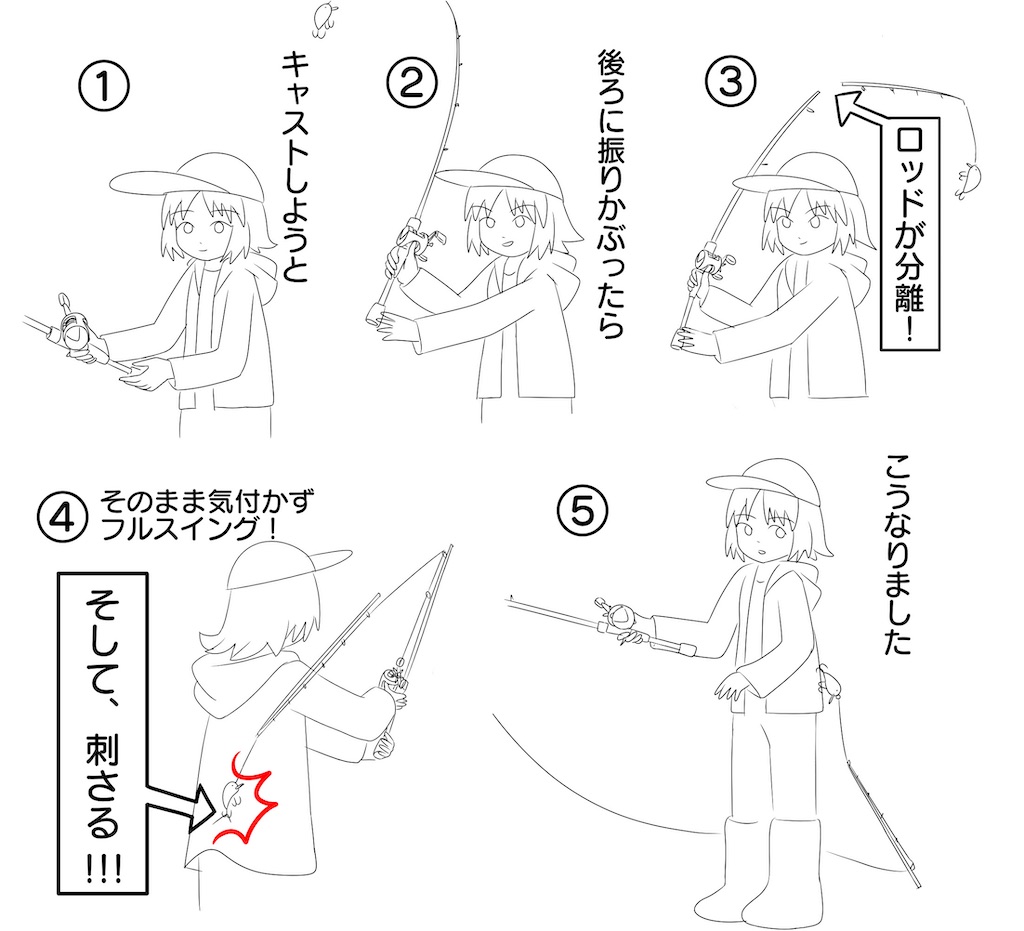 ①
キャストしようと

②
後ろに振りかぶったら

③
ロッドが分離!

④
そのまま気付かず
フルスイング!

そして、刺さる!!!

⑤
こうなりました